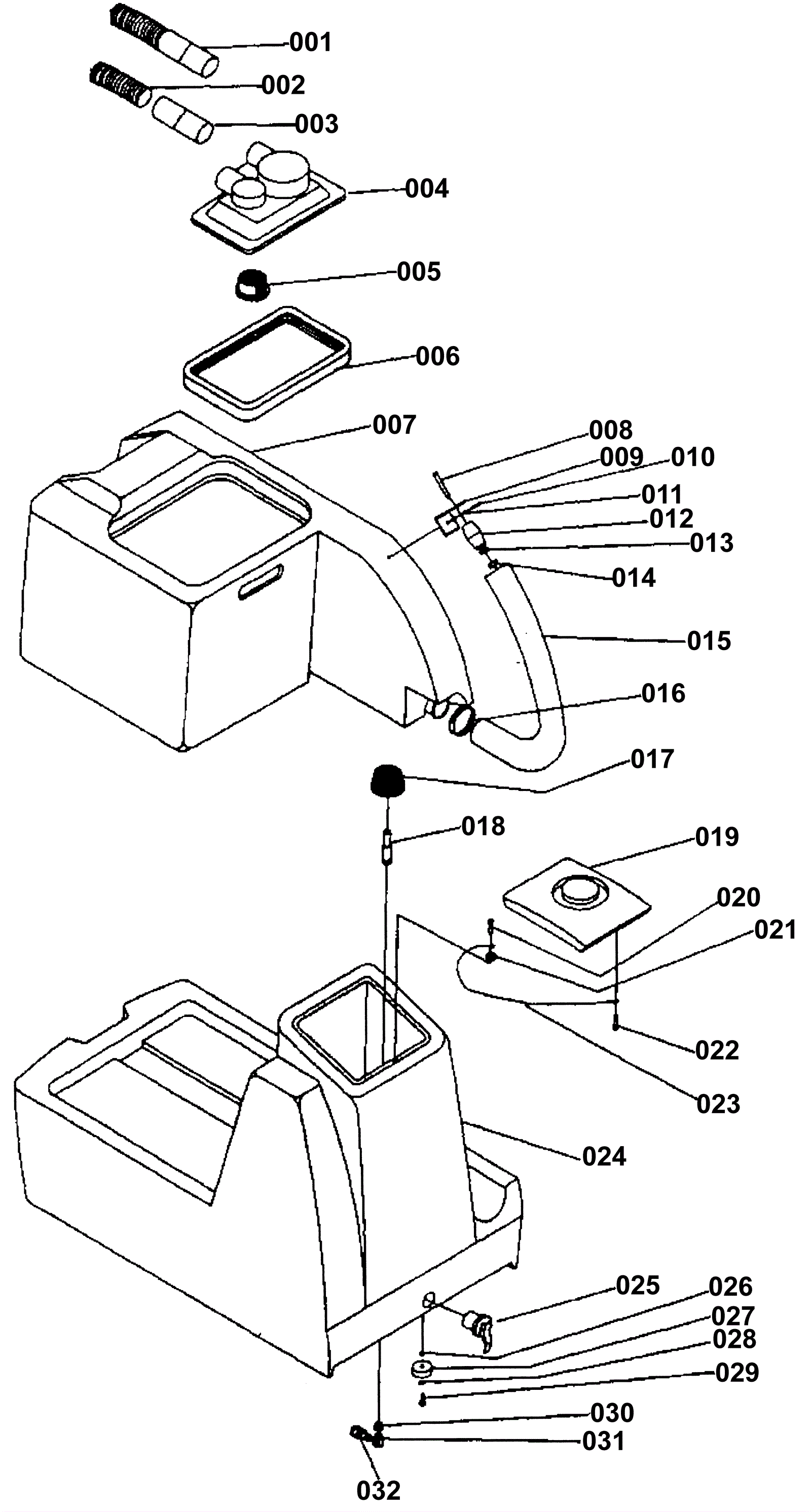 001
002
003
004
005
006
007
008
009
010
011
012
013
014
015
016
017
018
019
020
021
022
023
024
025
026
027
028
029
030
031
032