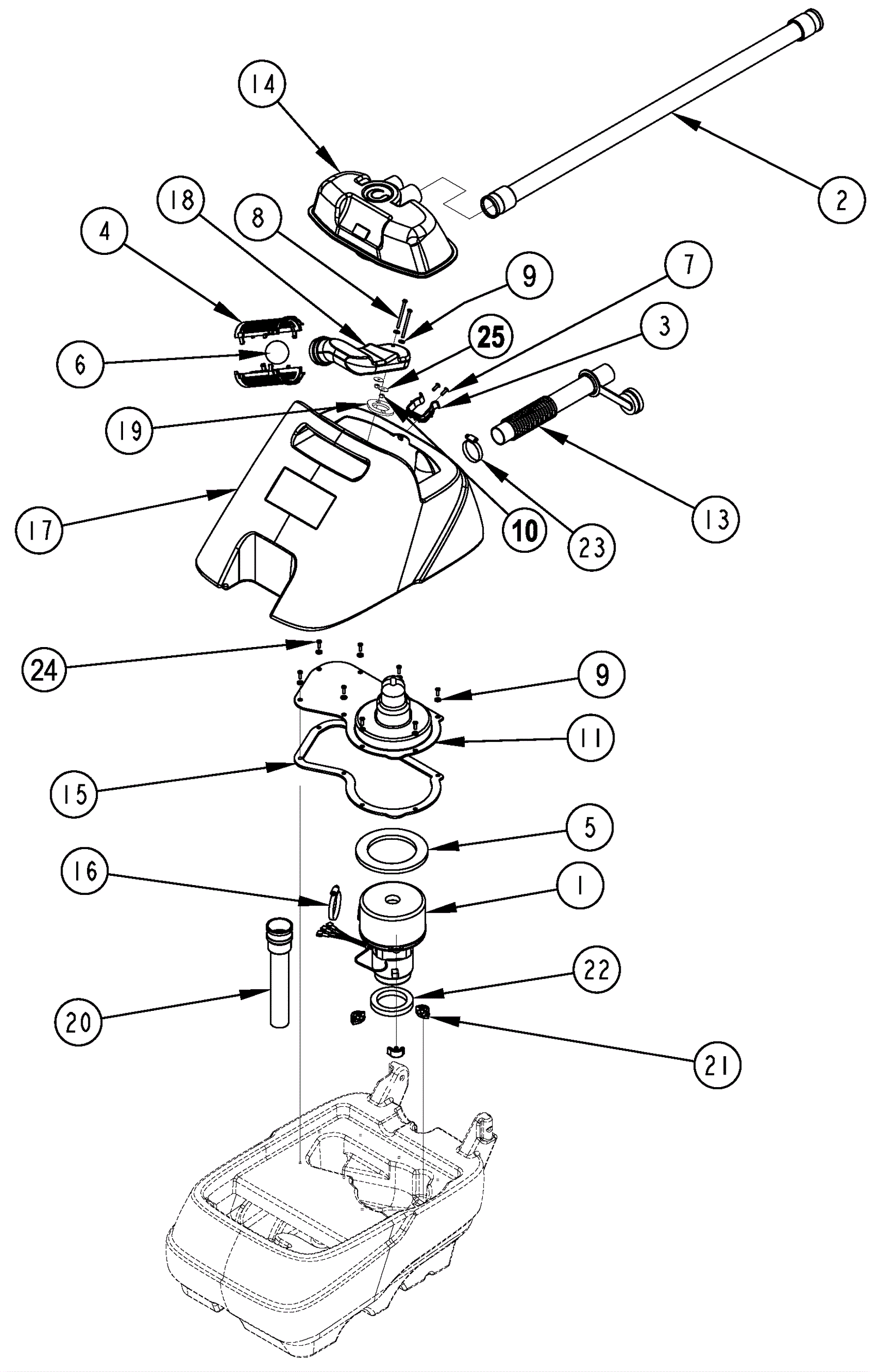 14
2
18
8
4
9
7
25
3
6
19
13
17
10
23
24
9
11
15
5
16
1
22
20
21