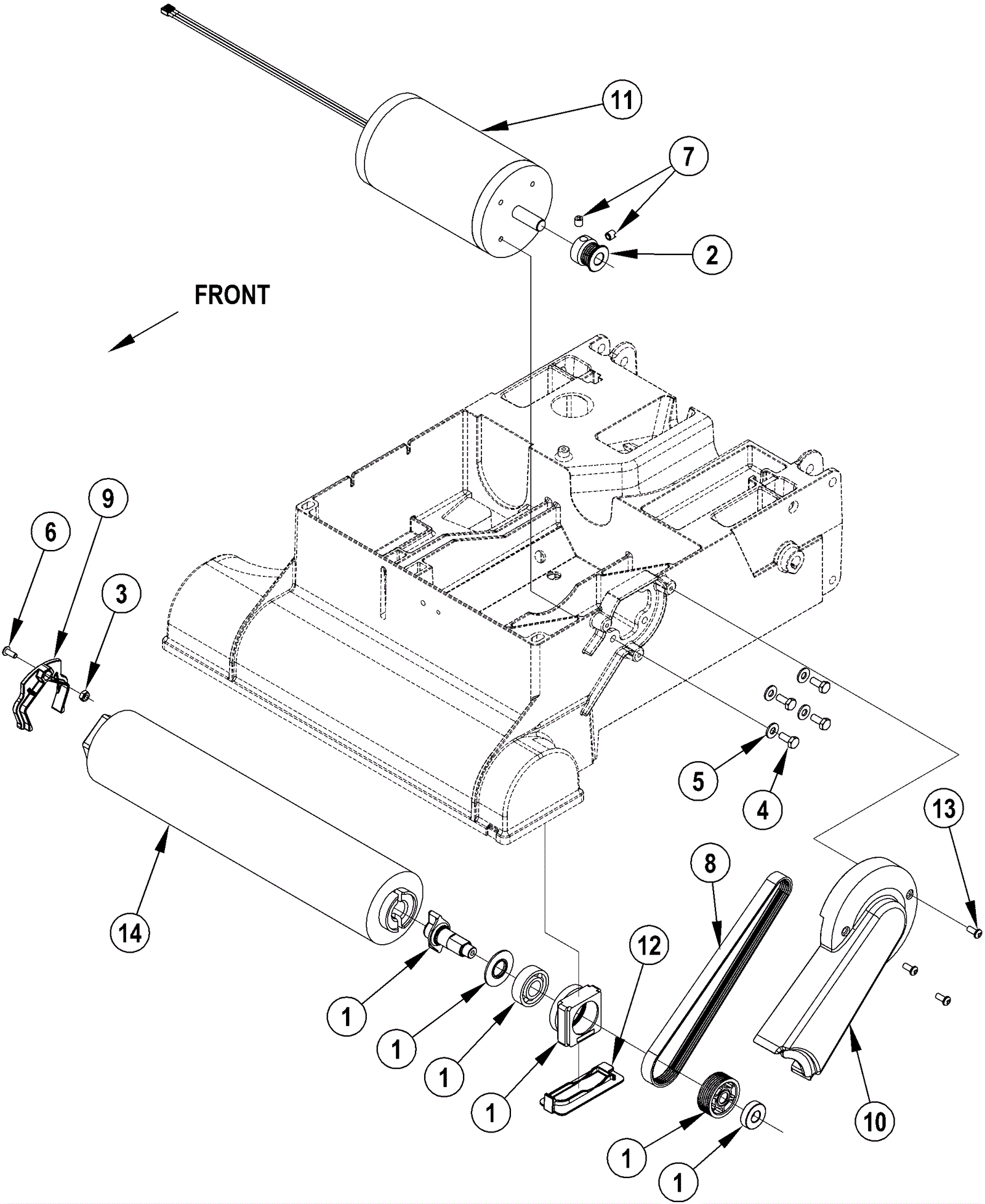 11

7

2

FRONT

9

6

3

5

4

13

8

14

12

1

1

1

1

10

1

1