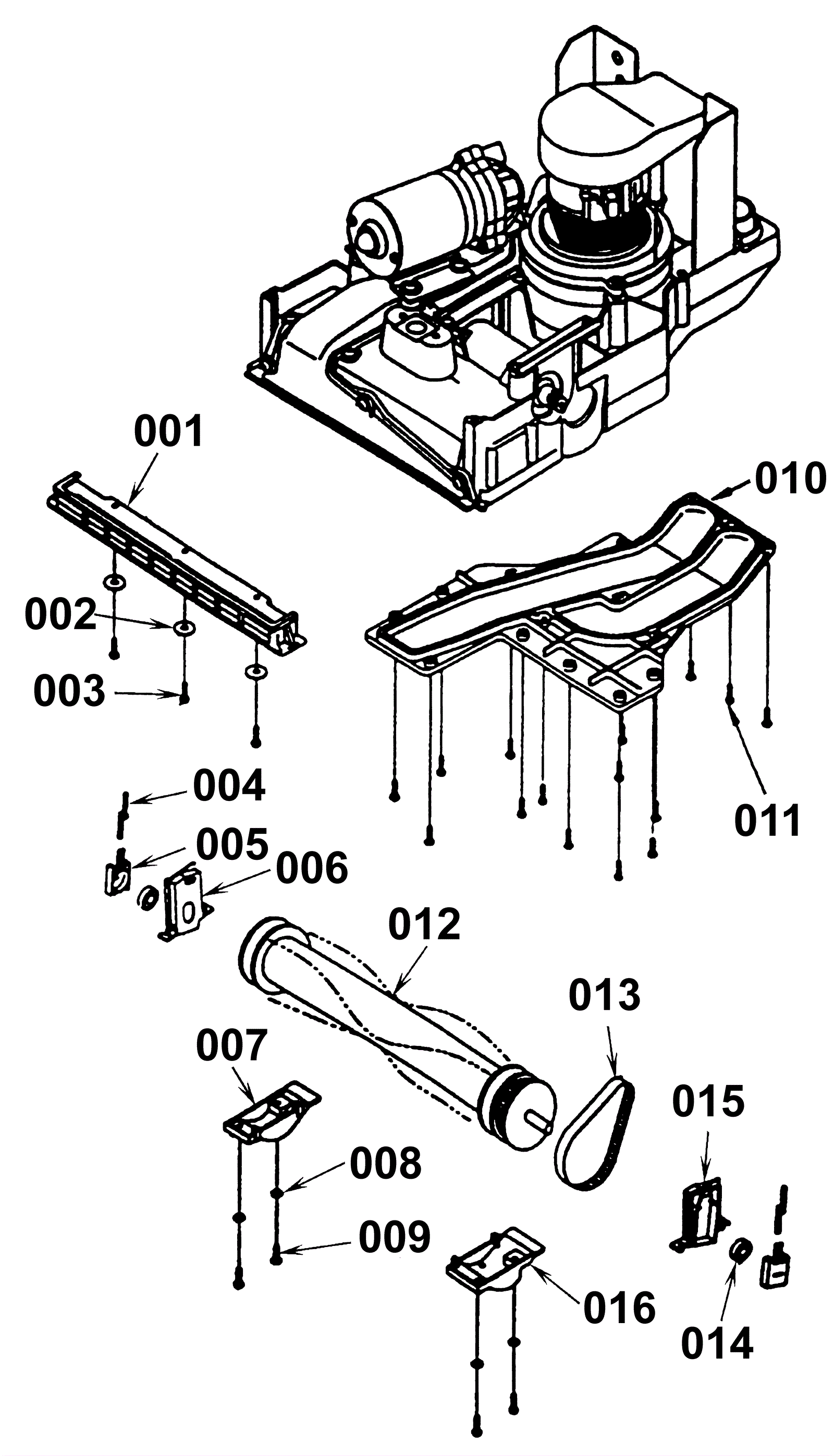 001
010
002
003
011
004
005
006
012
013
007
015
008
009
016
014