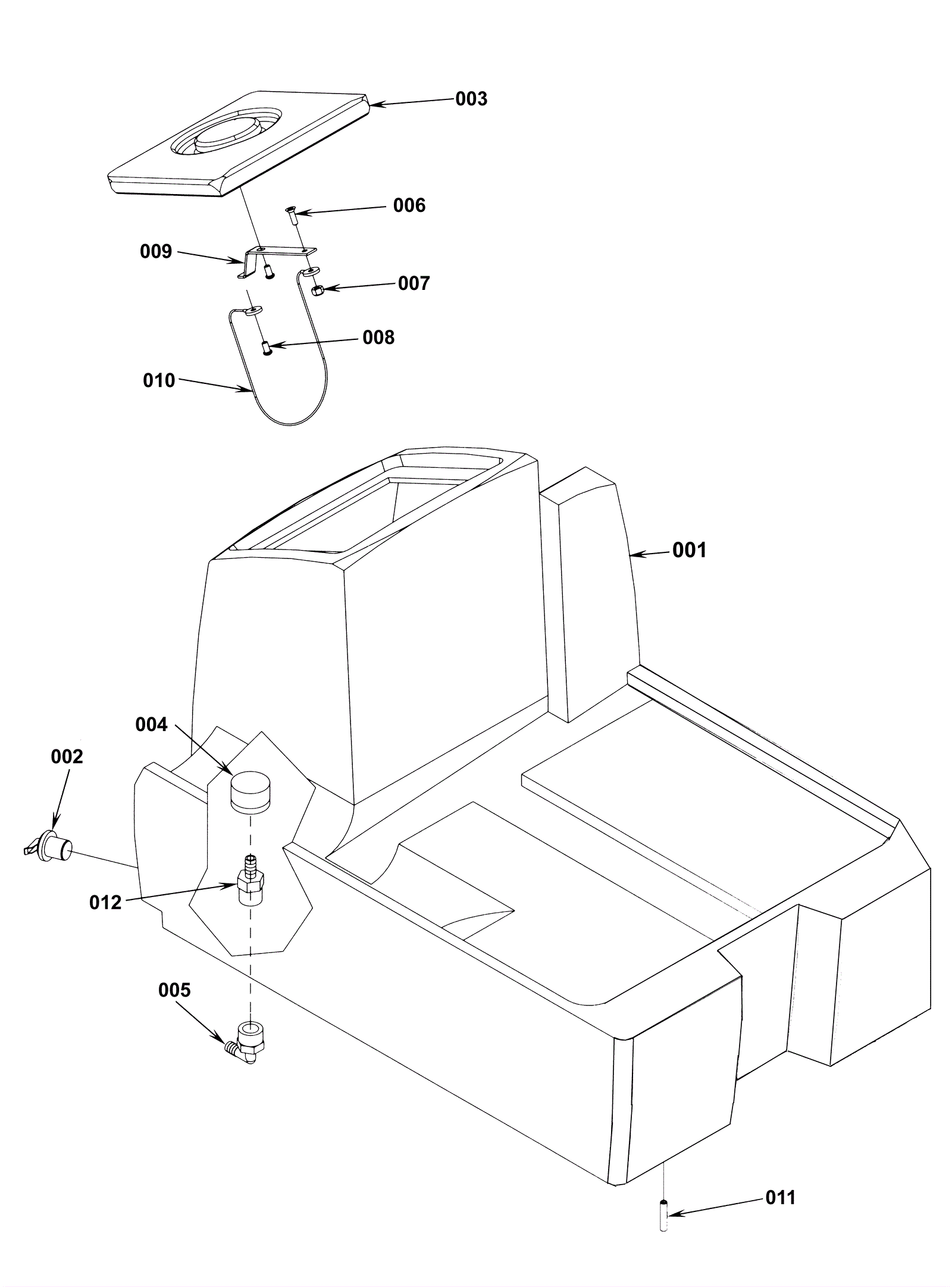 003

006

009

007

008

010

001

004

002

012

005

011