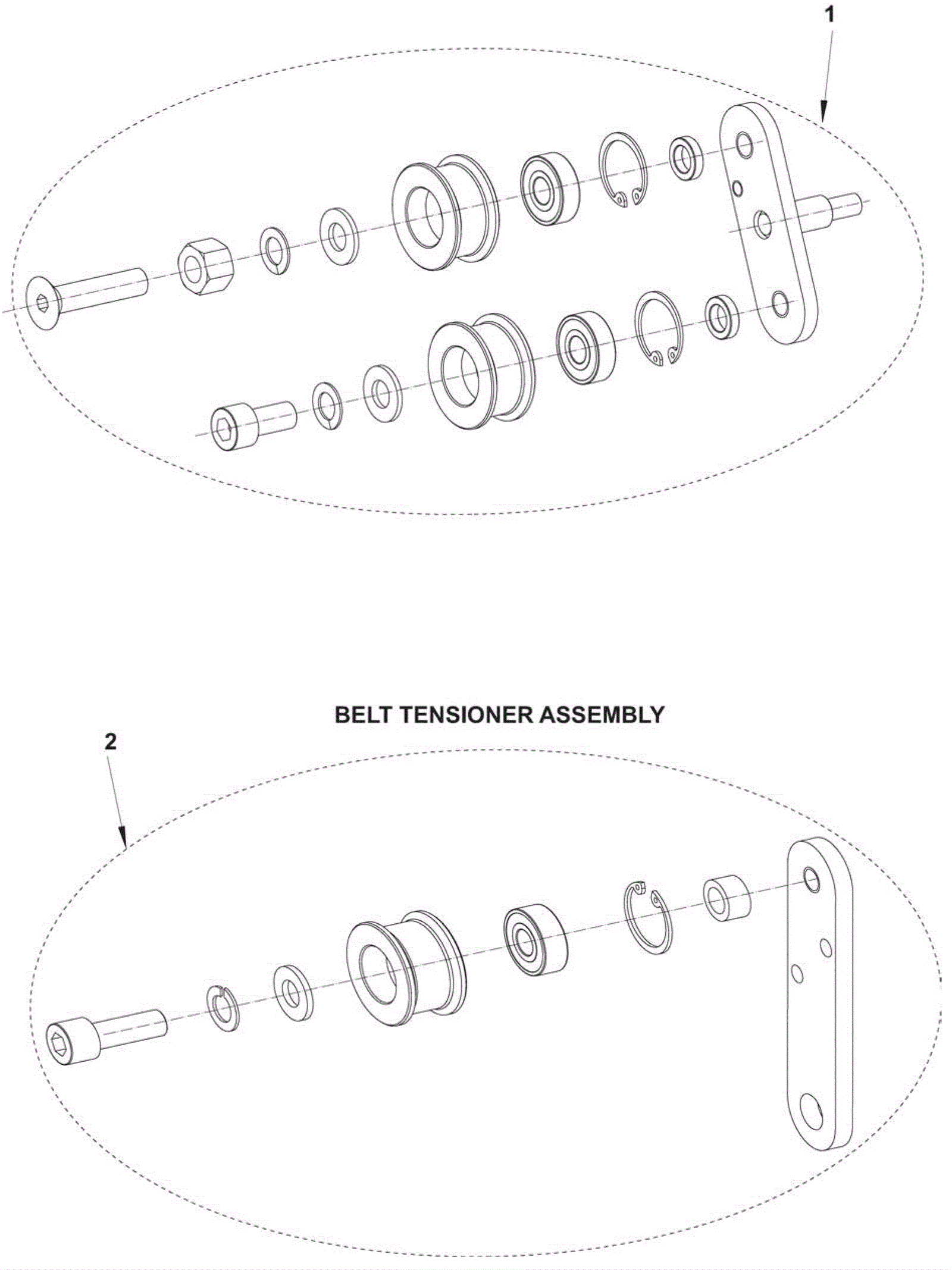 1

BELT TENSIONER ASSEMBLY

2