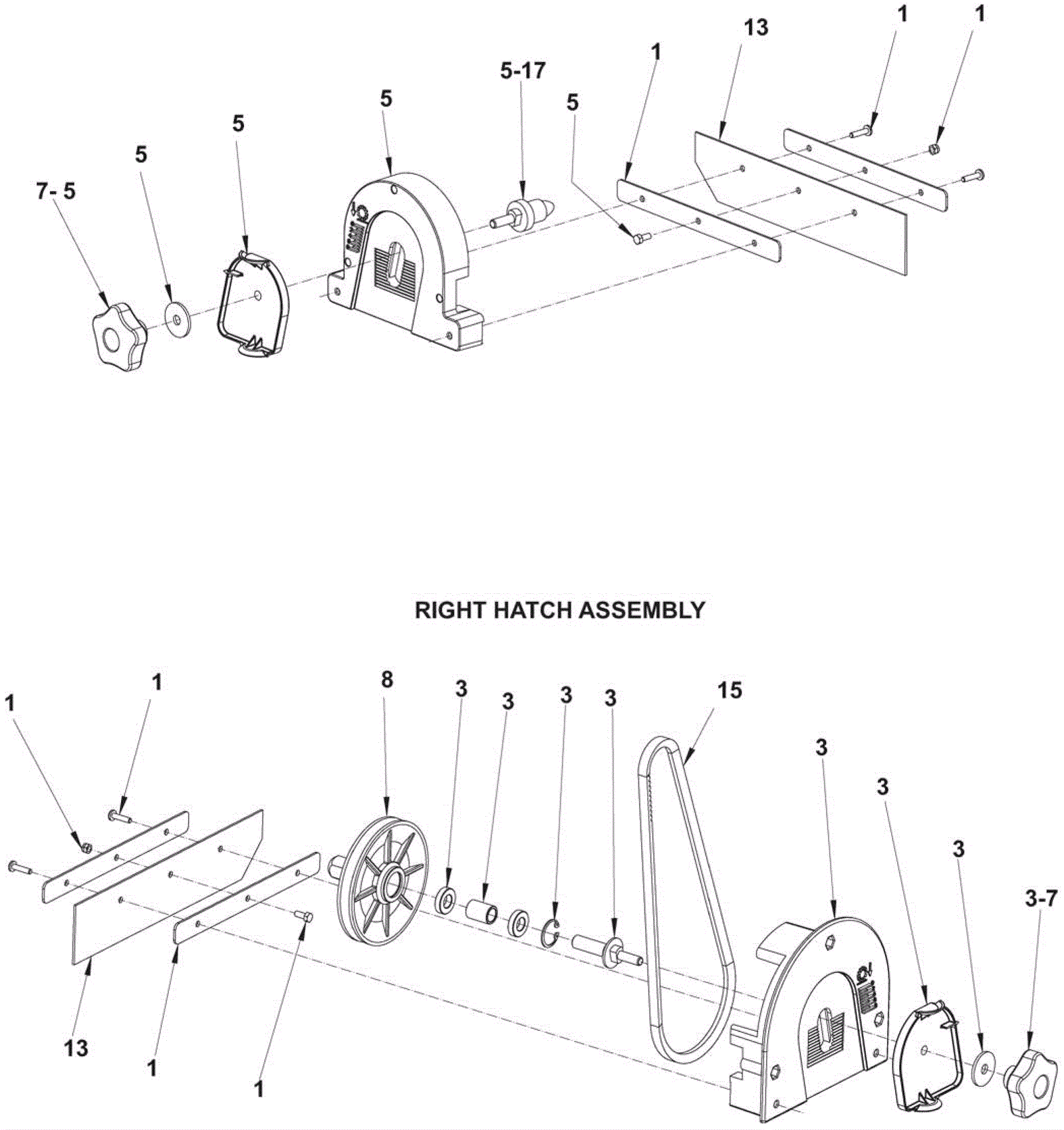 1
1
13
1
5-17
5
5
5
5
7- 5

RIGHT HATCH ASSEMBLY

1
1
8
3
3
3
3
15
3
3
3
3-7
13
1
1