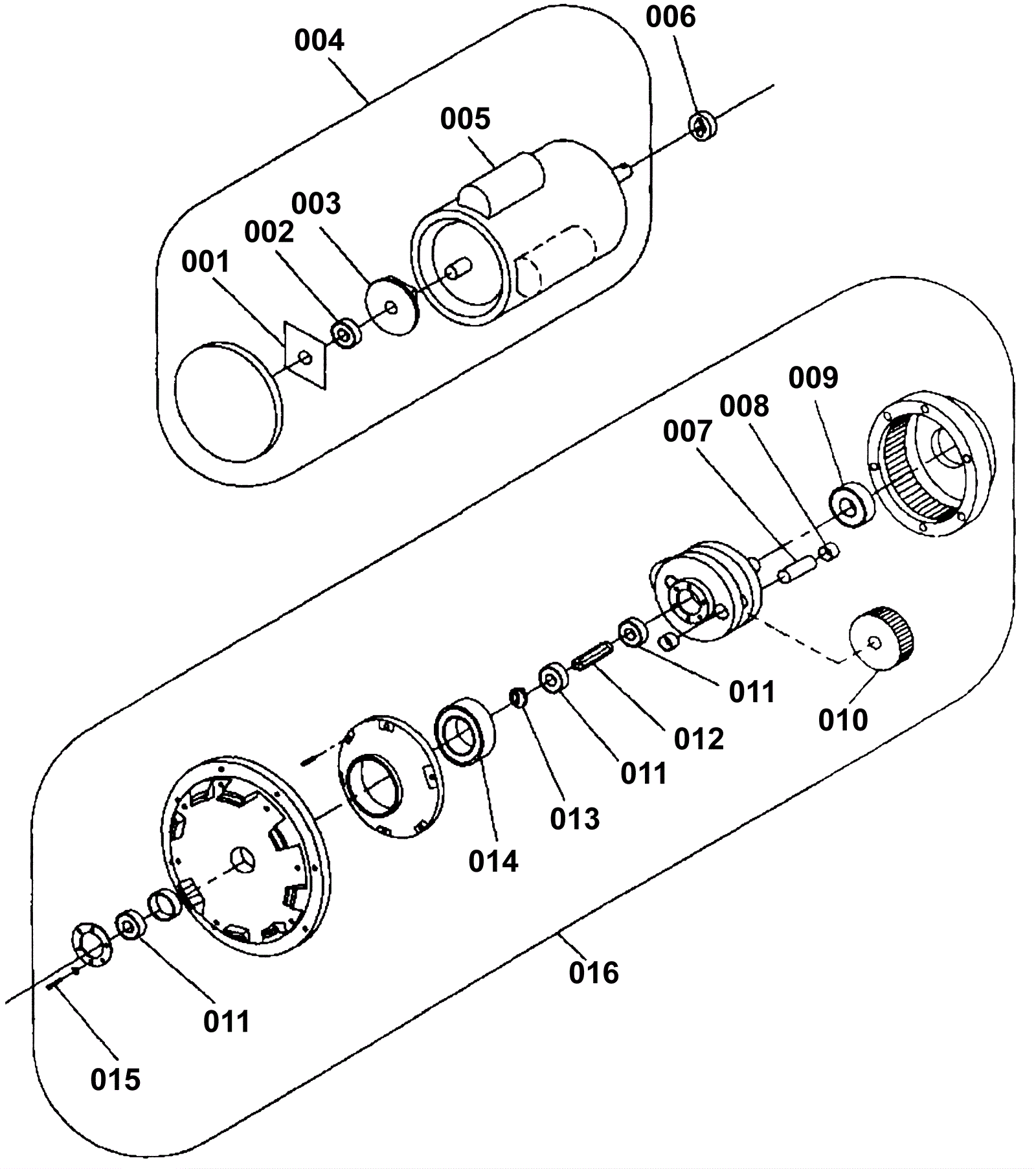 004
006
005
003
002
001
009
008
007
011
010
012
011
013
014
016
011
015