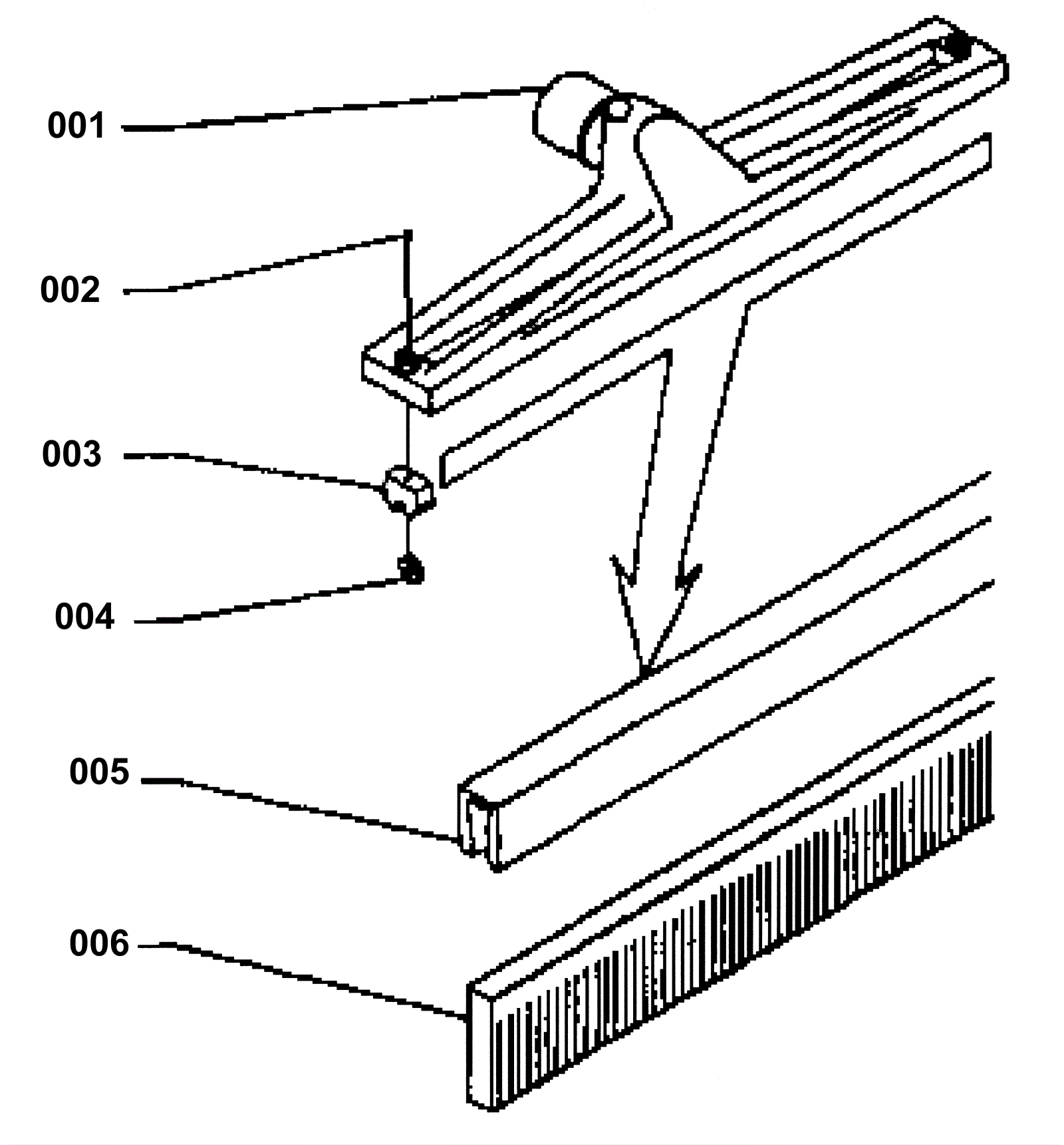 001
002
003
004
005
006