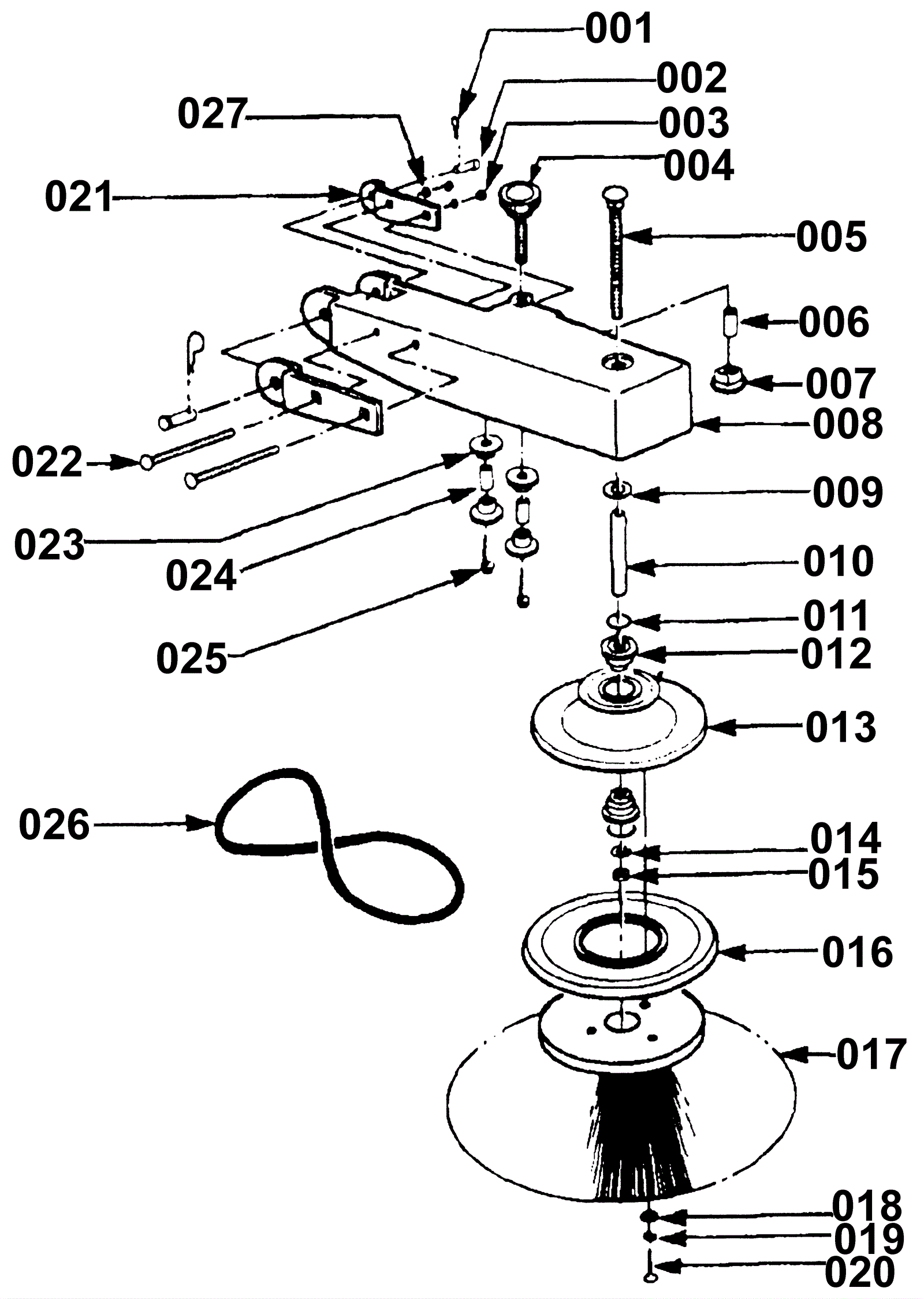 001
002
027
003
004
021
005
006
007
008
022
009
023
024
010
011
025
012
013
026
014
015
016
017
018
019
020