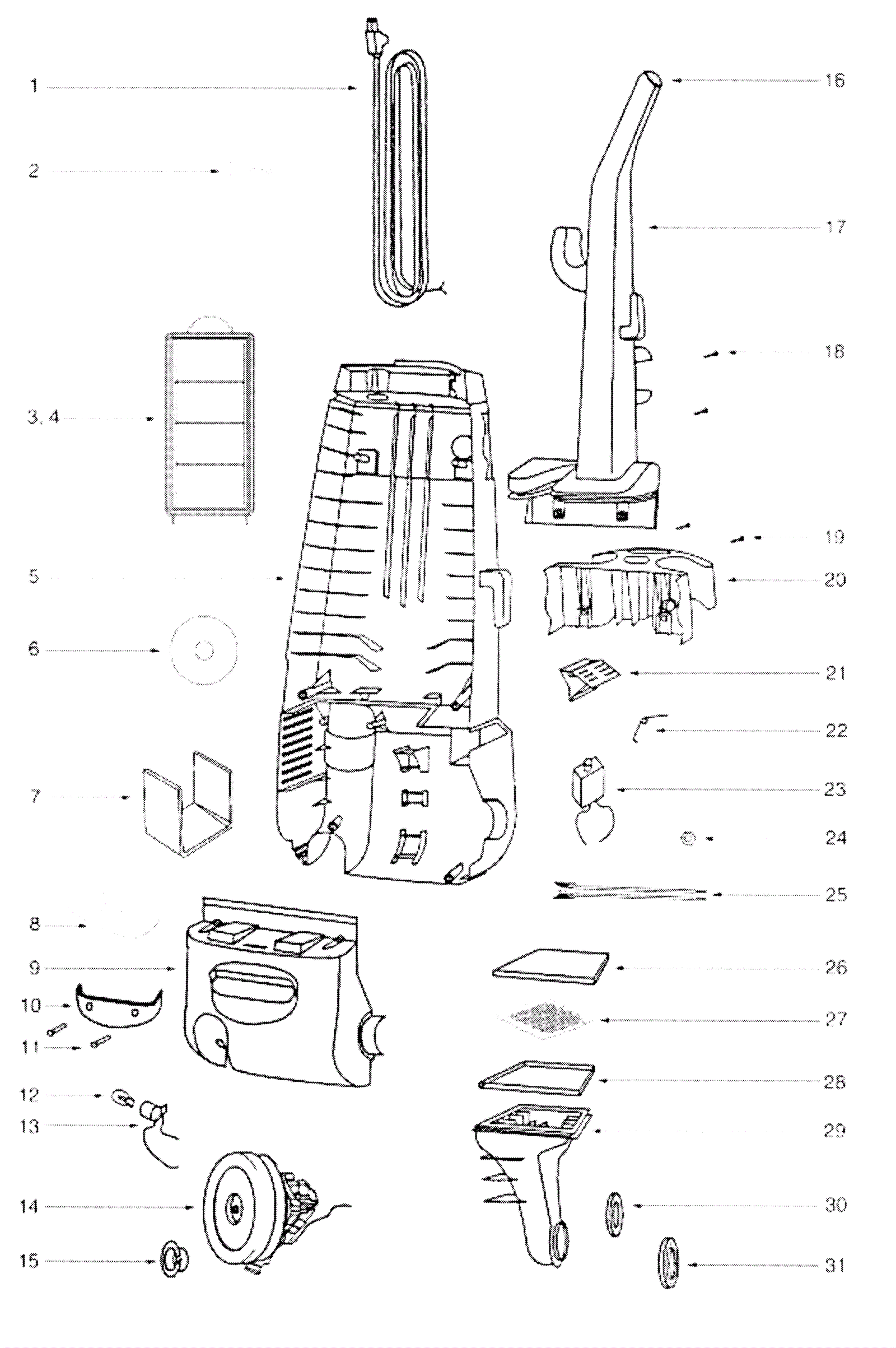 1
2
3, 4
5
6
7
8
9
10
11
12
13
14
15
16
17
18
19
20
21
22
23
24
25
26
27
28
29
30
31