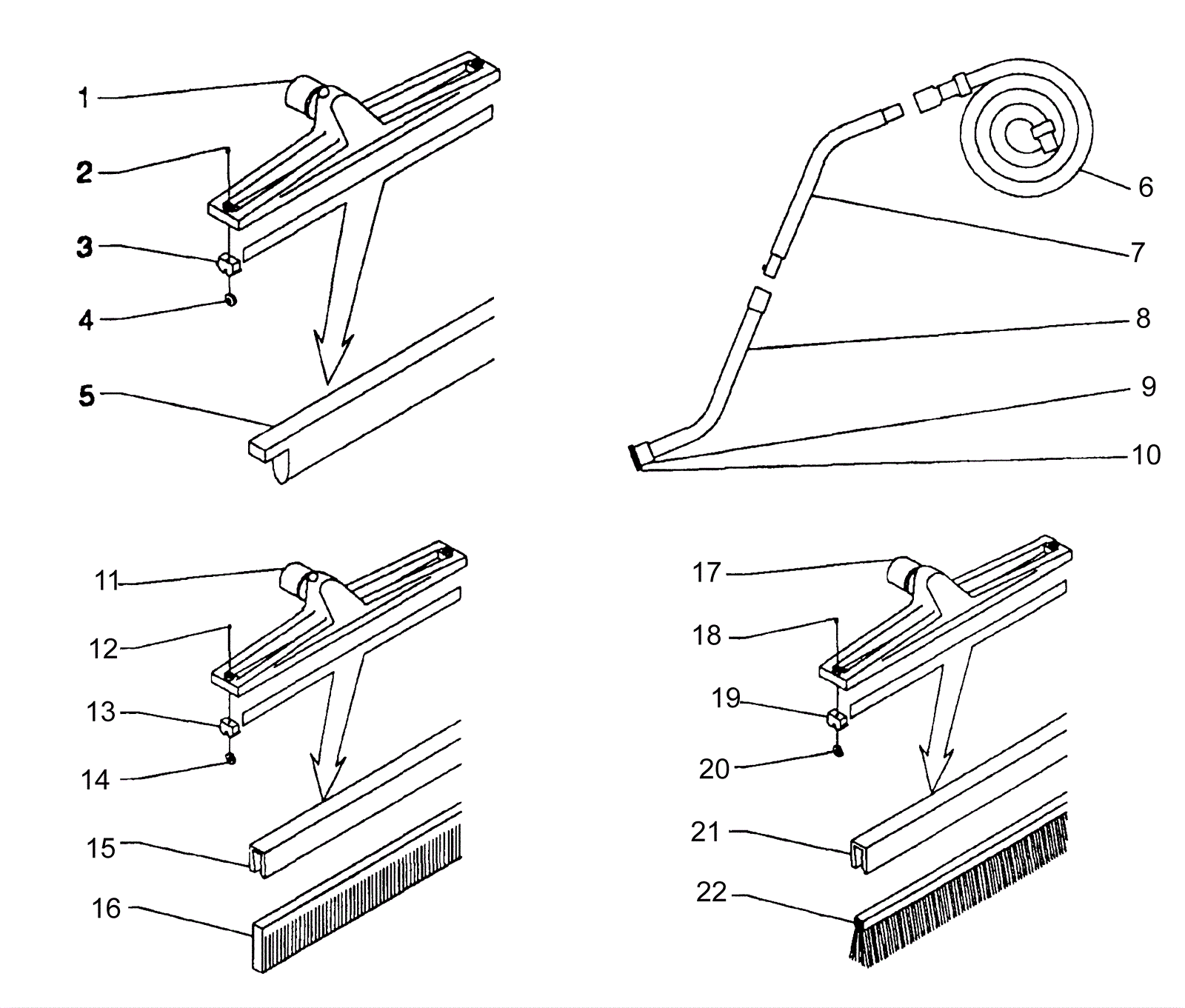 1
2
3
4
5
6
7
8
9
10
11
12
13
14
15
16
17
18
19
20
21
22