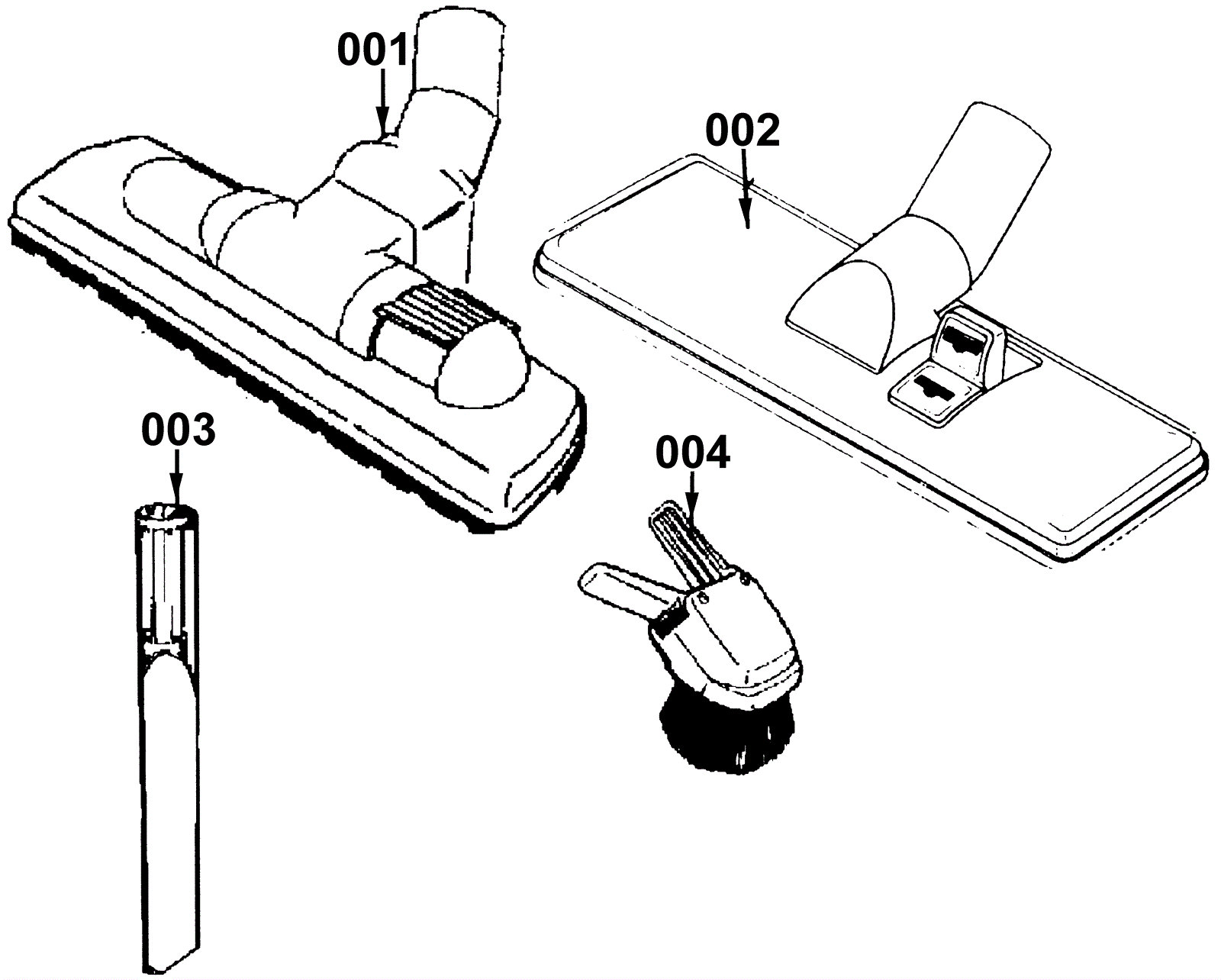 001
002
003
004