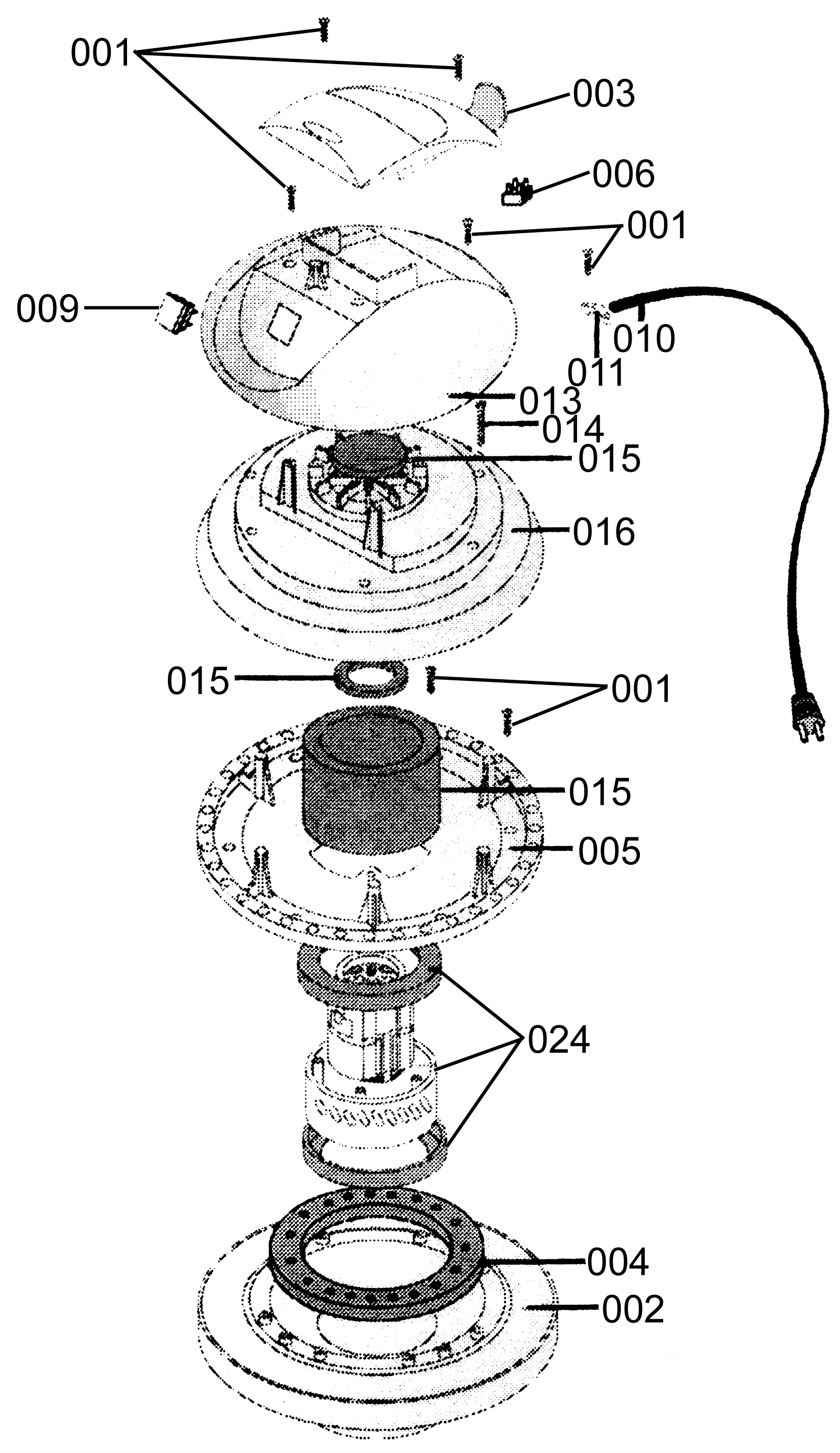 001
003
006
001
009
010
011
013
014
015
016
015
001
015
005
024
004
002