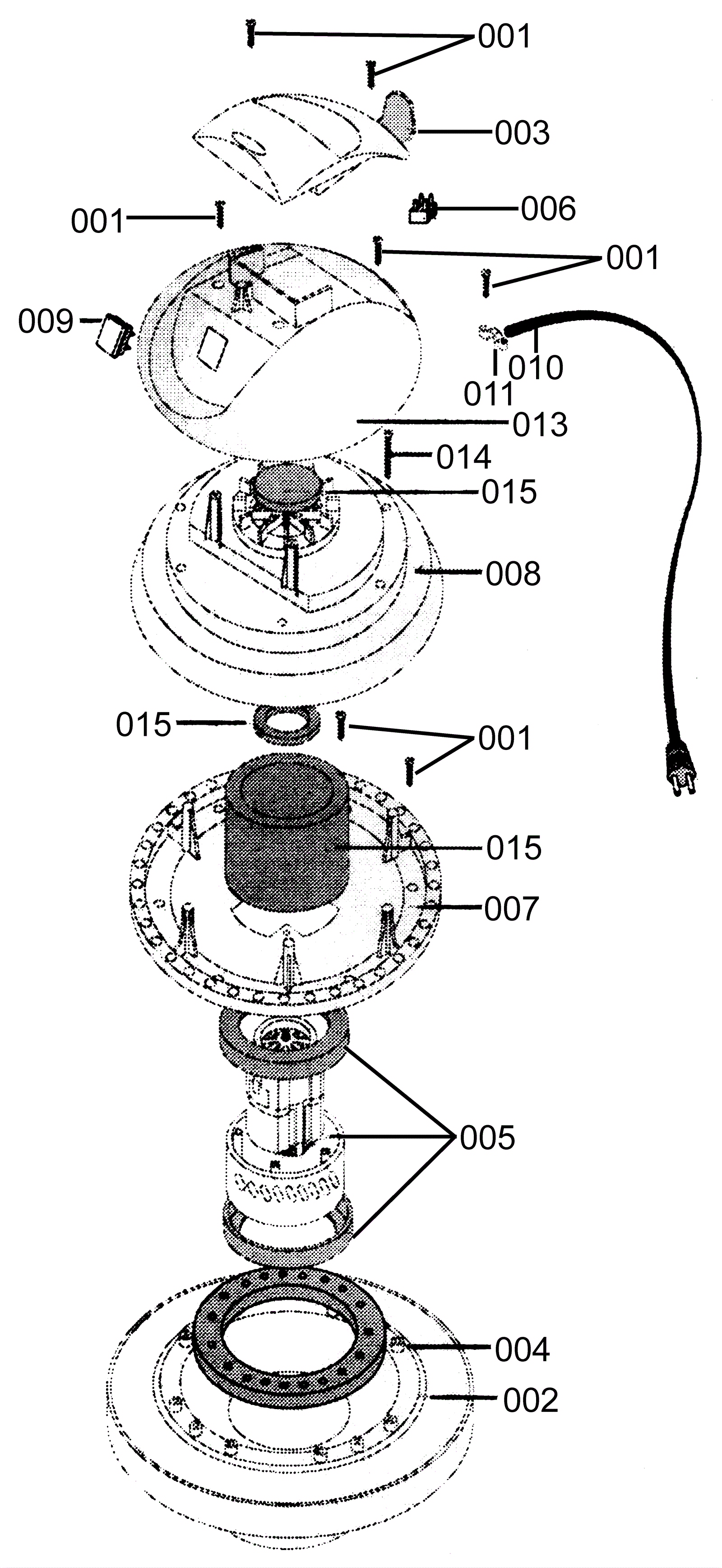 001
003
001
006
001
009
010
011
013
014
015
008
015
001
015
007
005
004
002