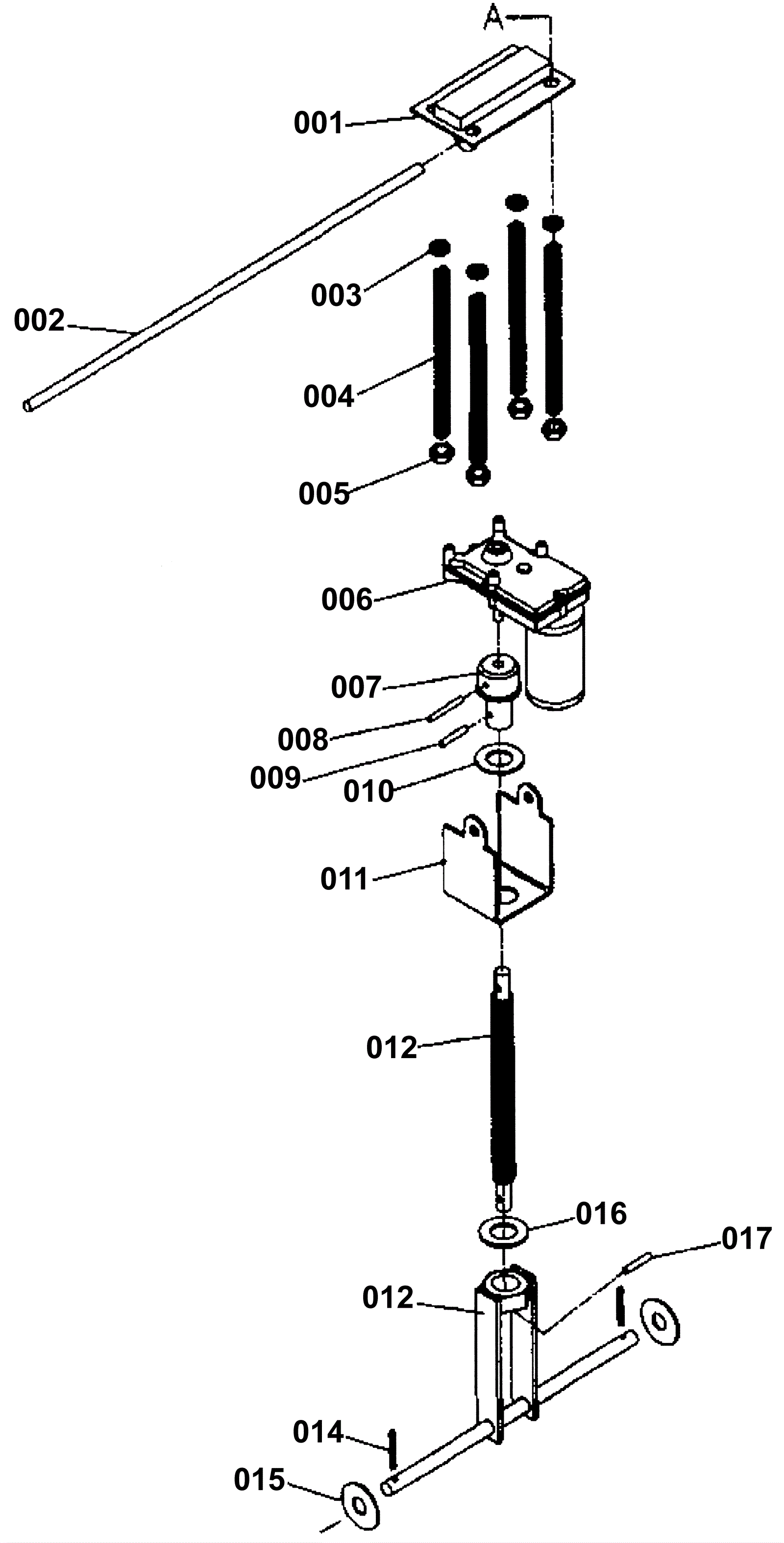 A

001

002

003

004

005

006

007

008

009

010

011

012

016

017

012

014

015