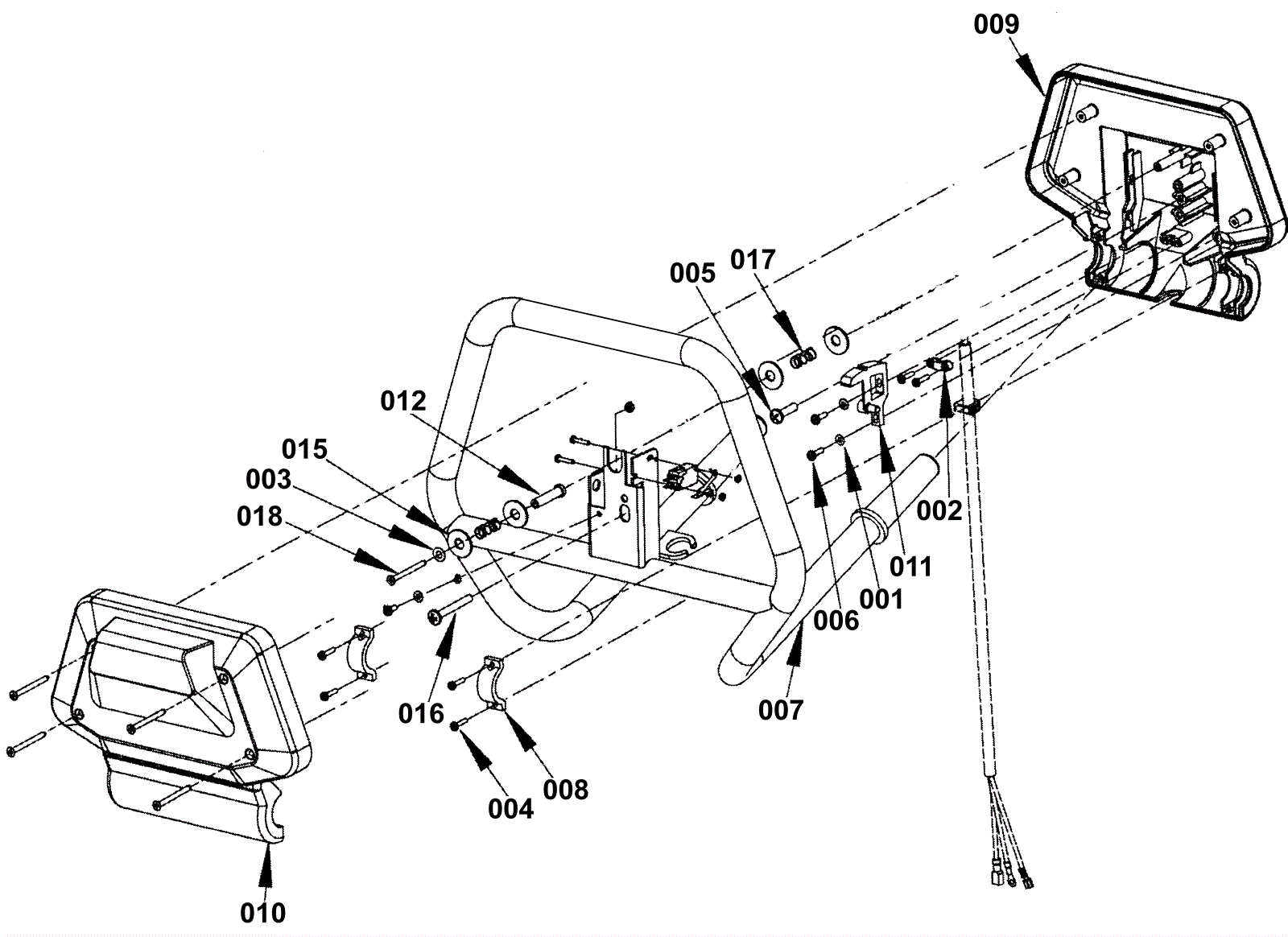 009
005
017
012
015
003
018
002
011
001
006
007
016
004
008
010