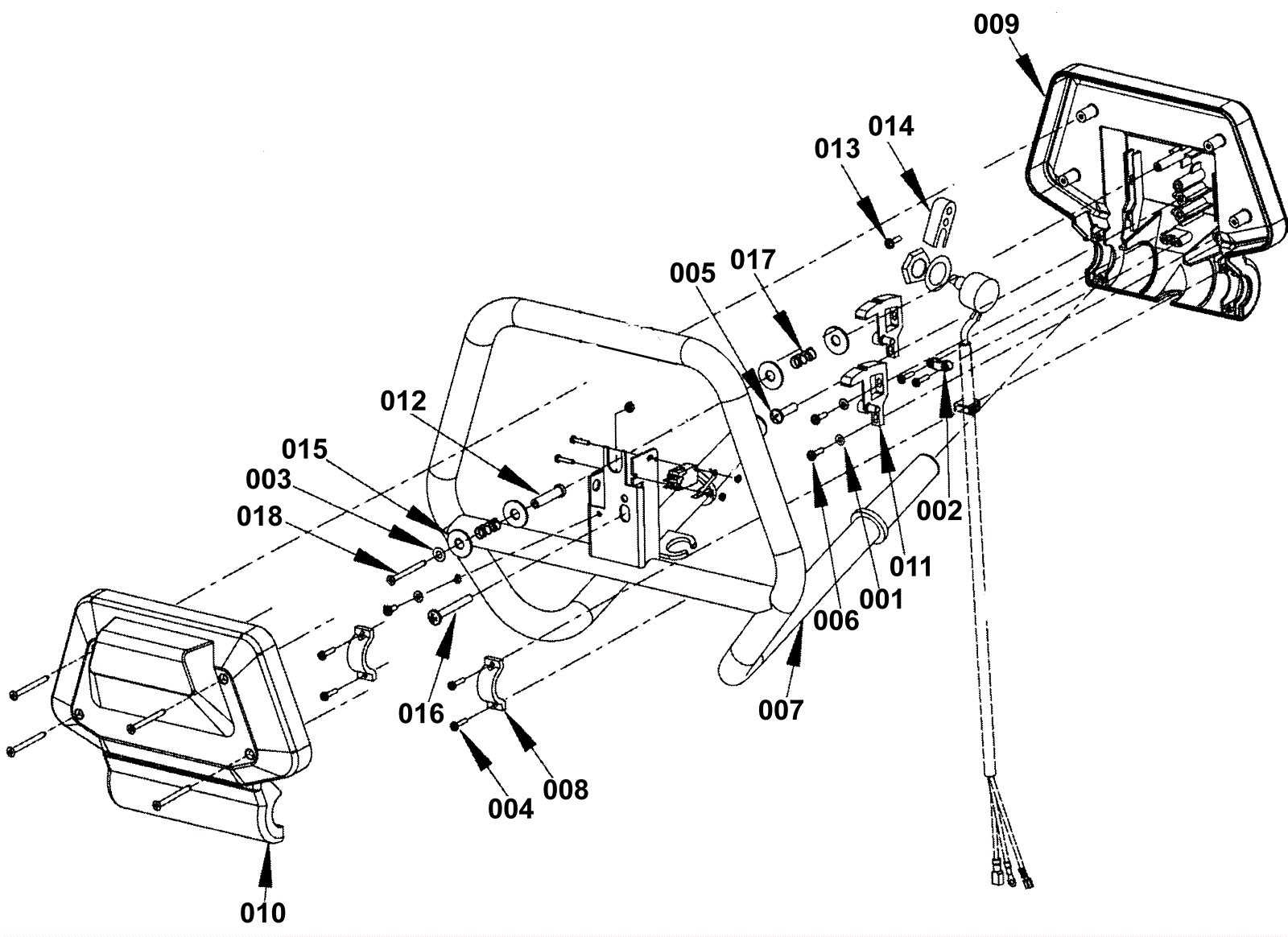 009
014
013
017
005
012
015
003
018
002
011
001
006
007
016
008
004
010