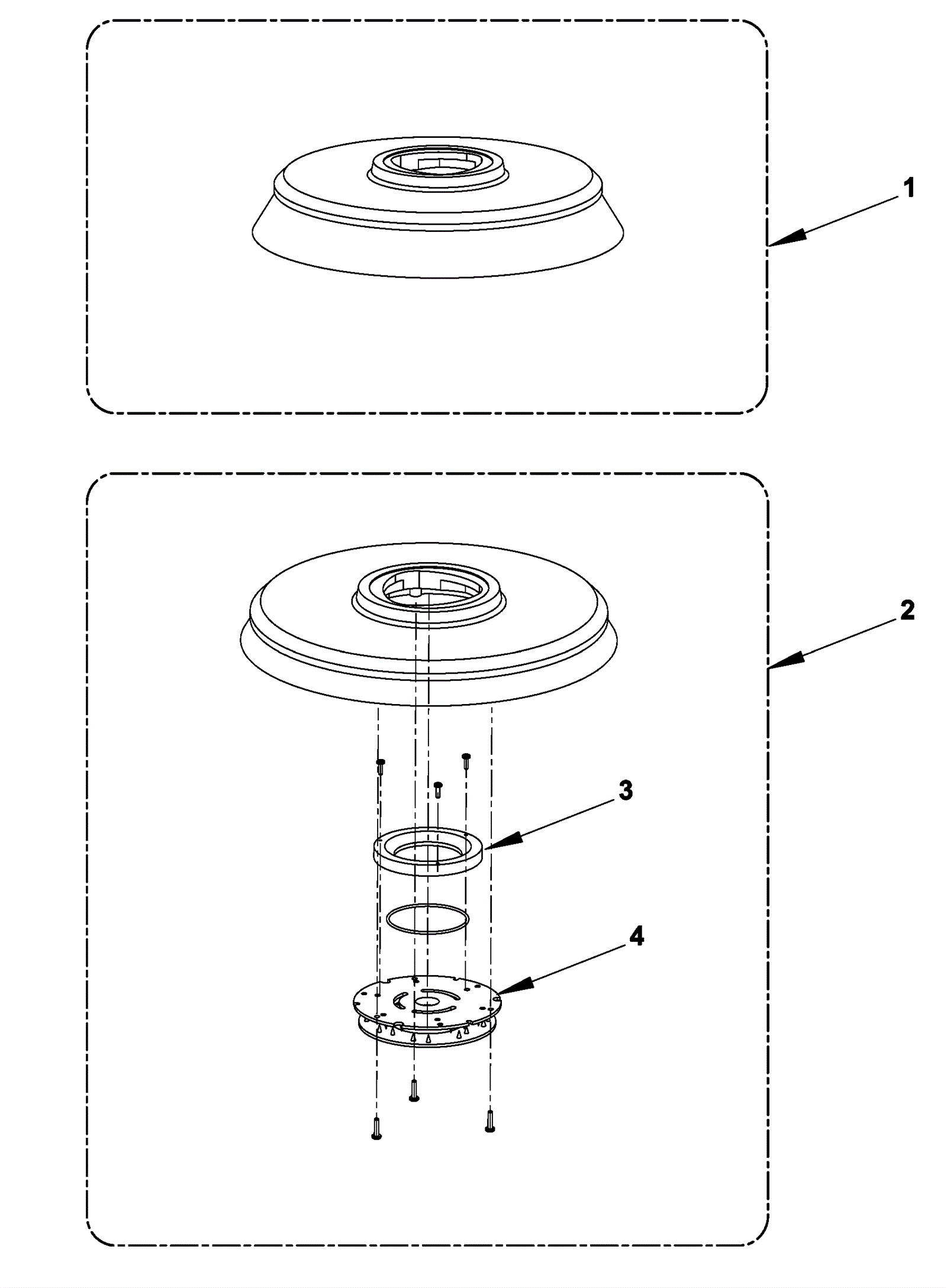 1

2

3

4