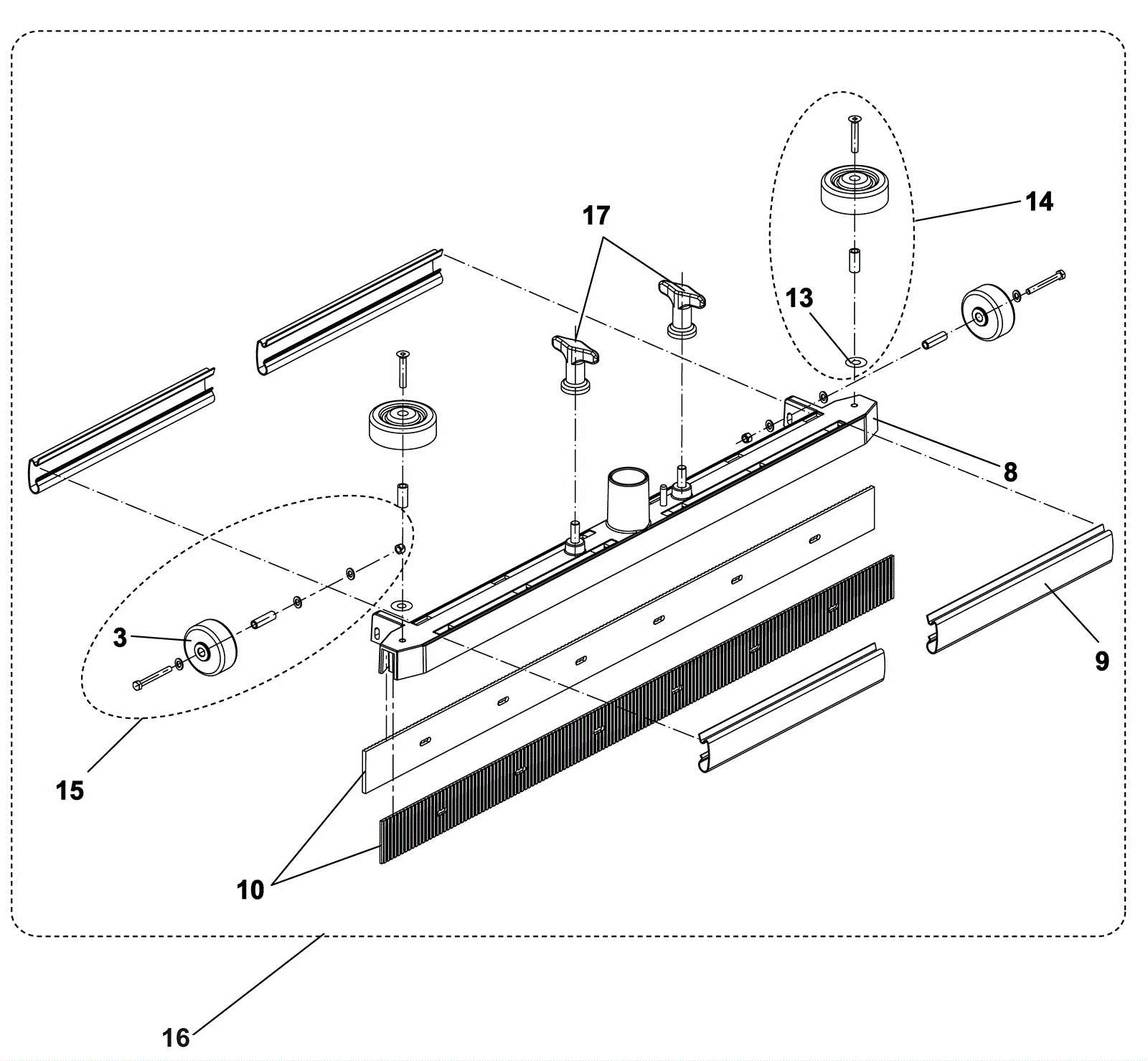 17
14
13
8
3
9
15
10
16