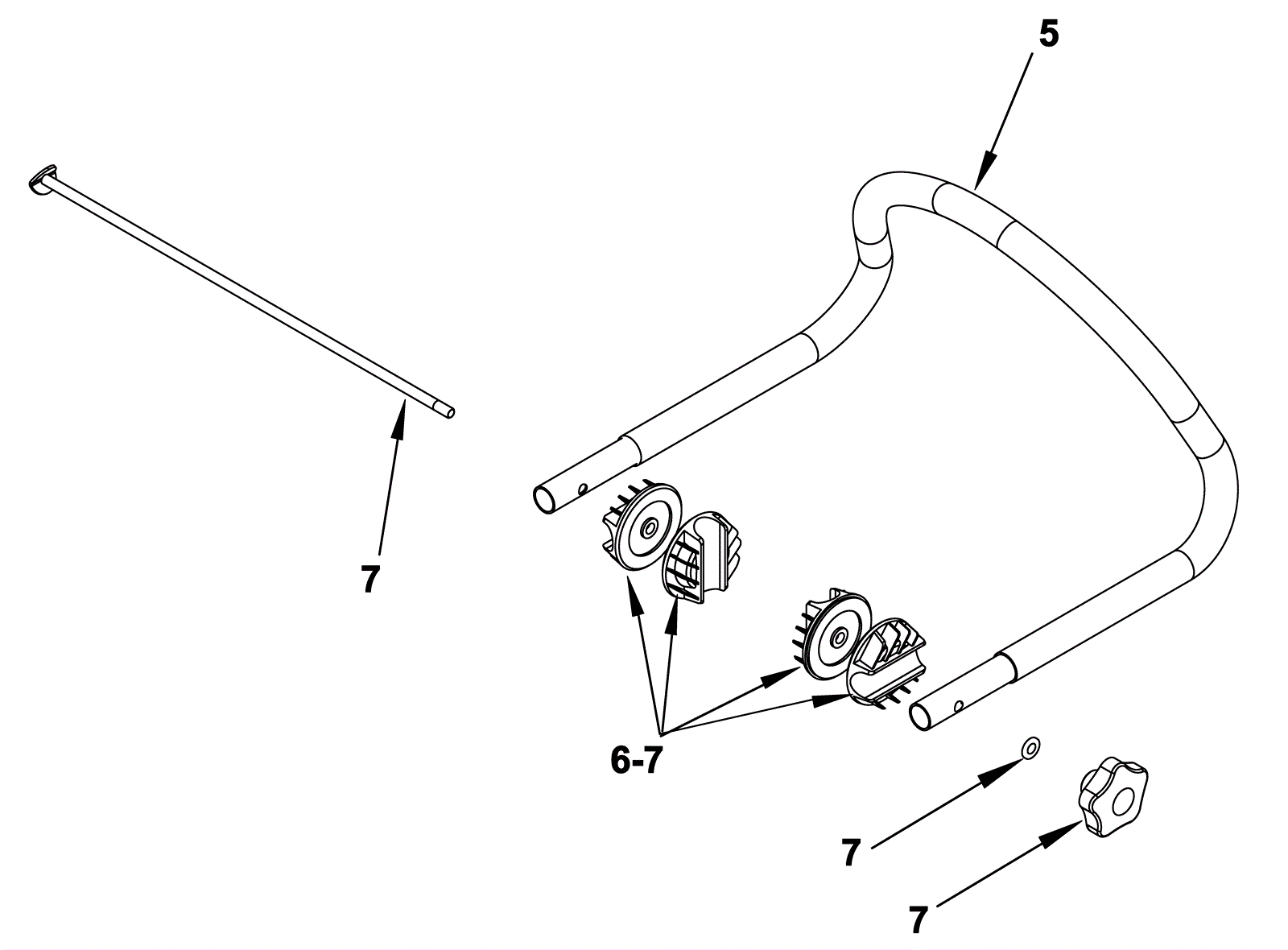 5

7

6-7

7

7