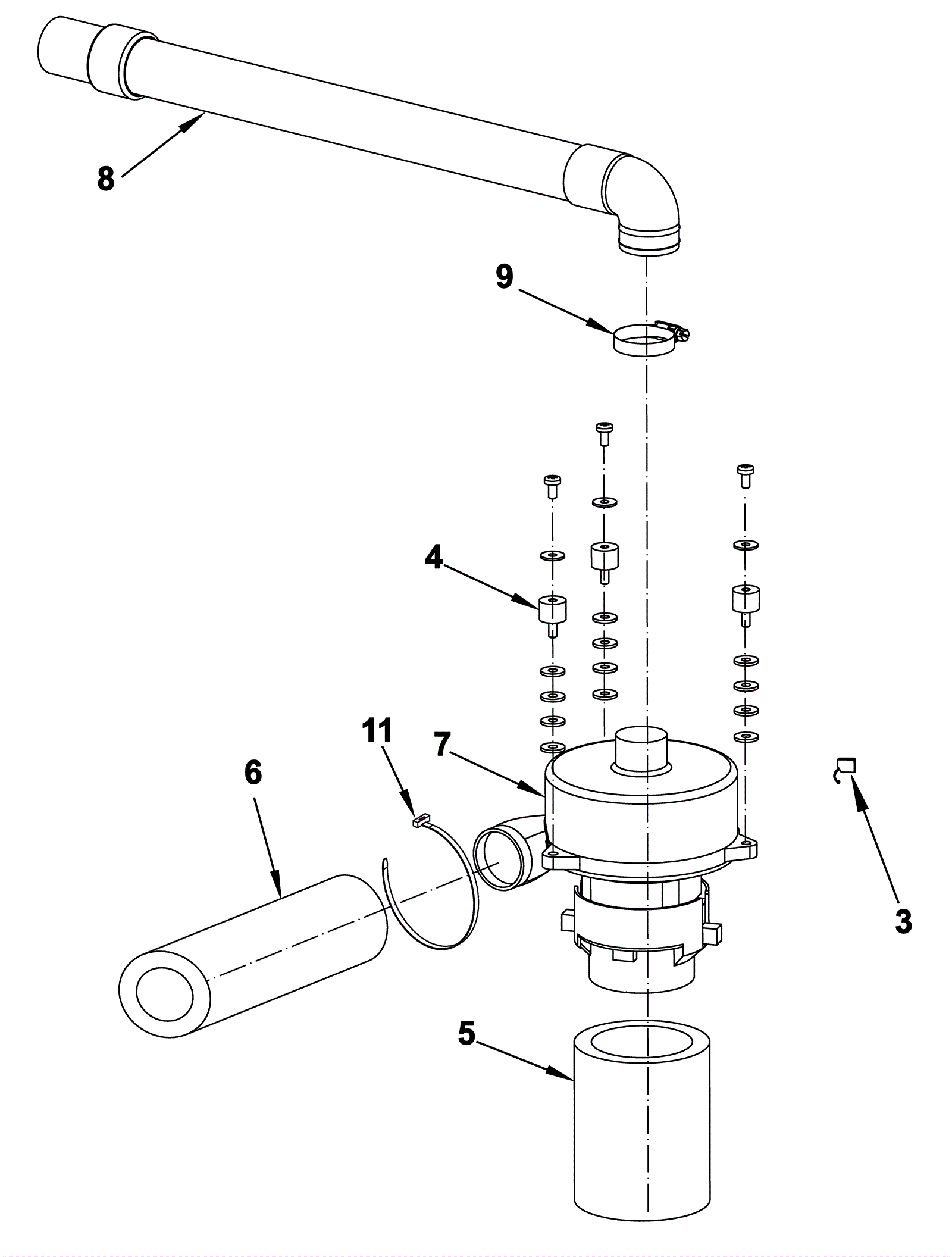 8
9
4
11
7
6
3
5