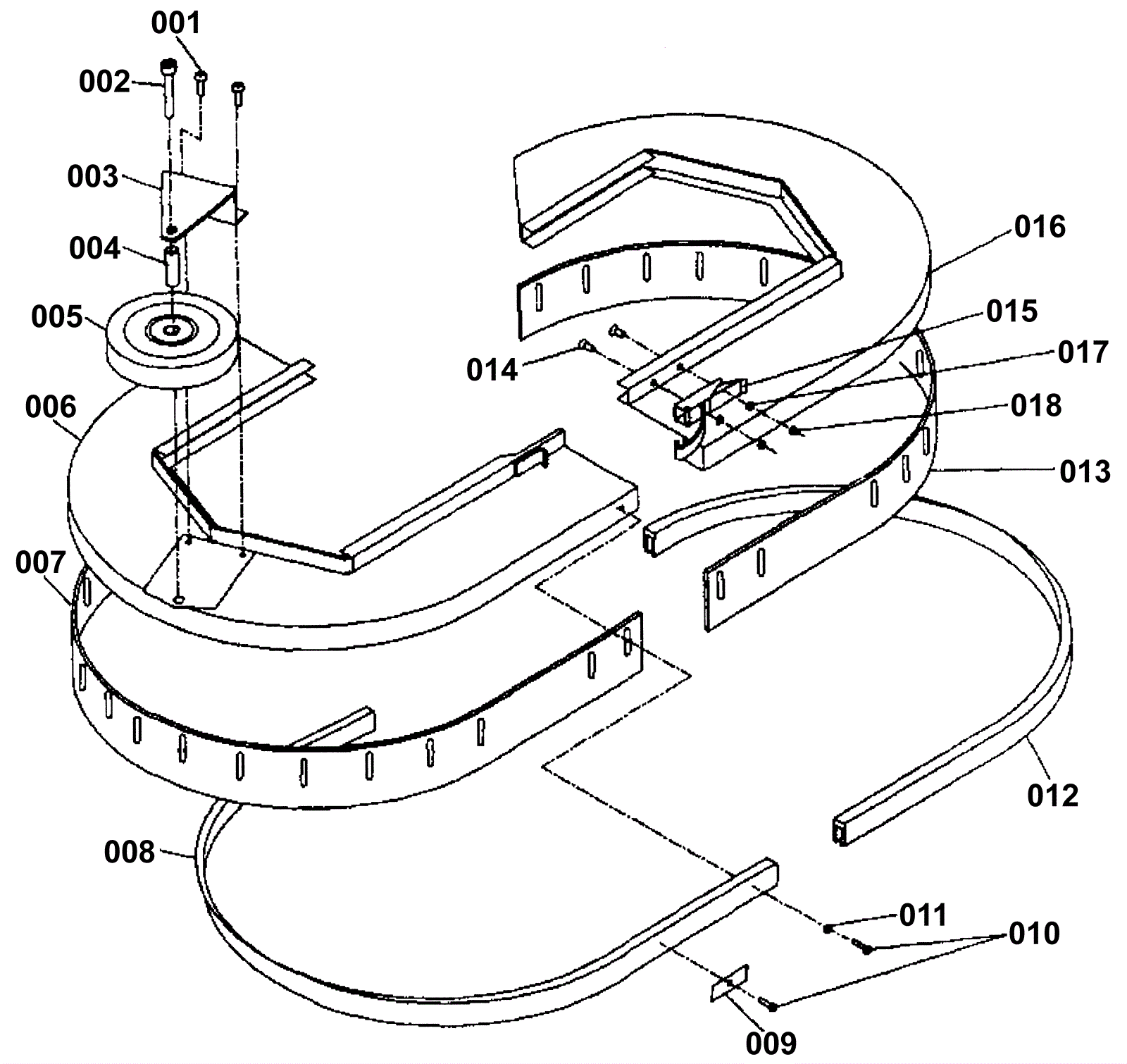 001
002
003
004
005
006
007
008
009
010
011
012
013
014
015
016
017
018