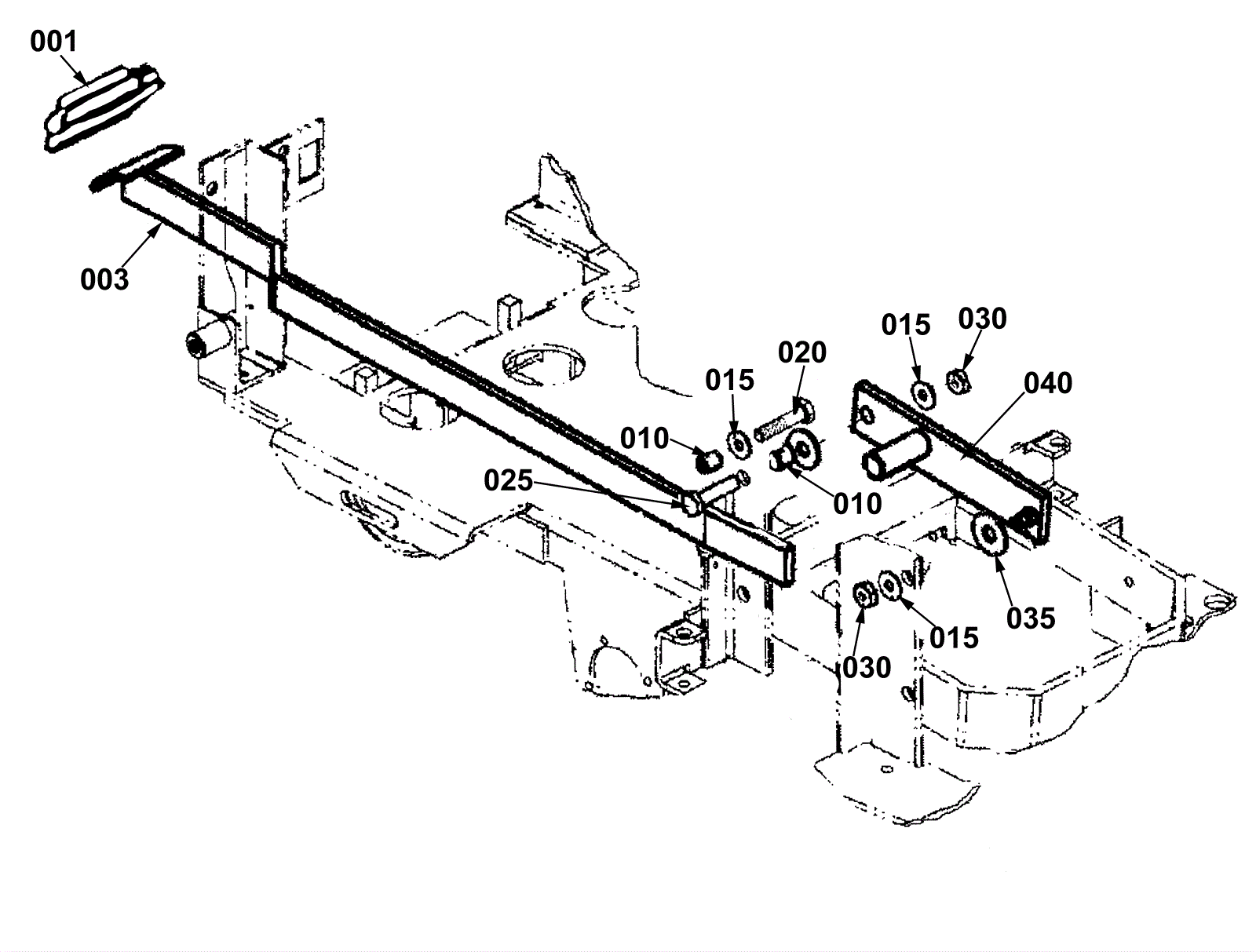 001
003
015
030
020
015
040
010
025
010
035
015
030