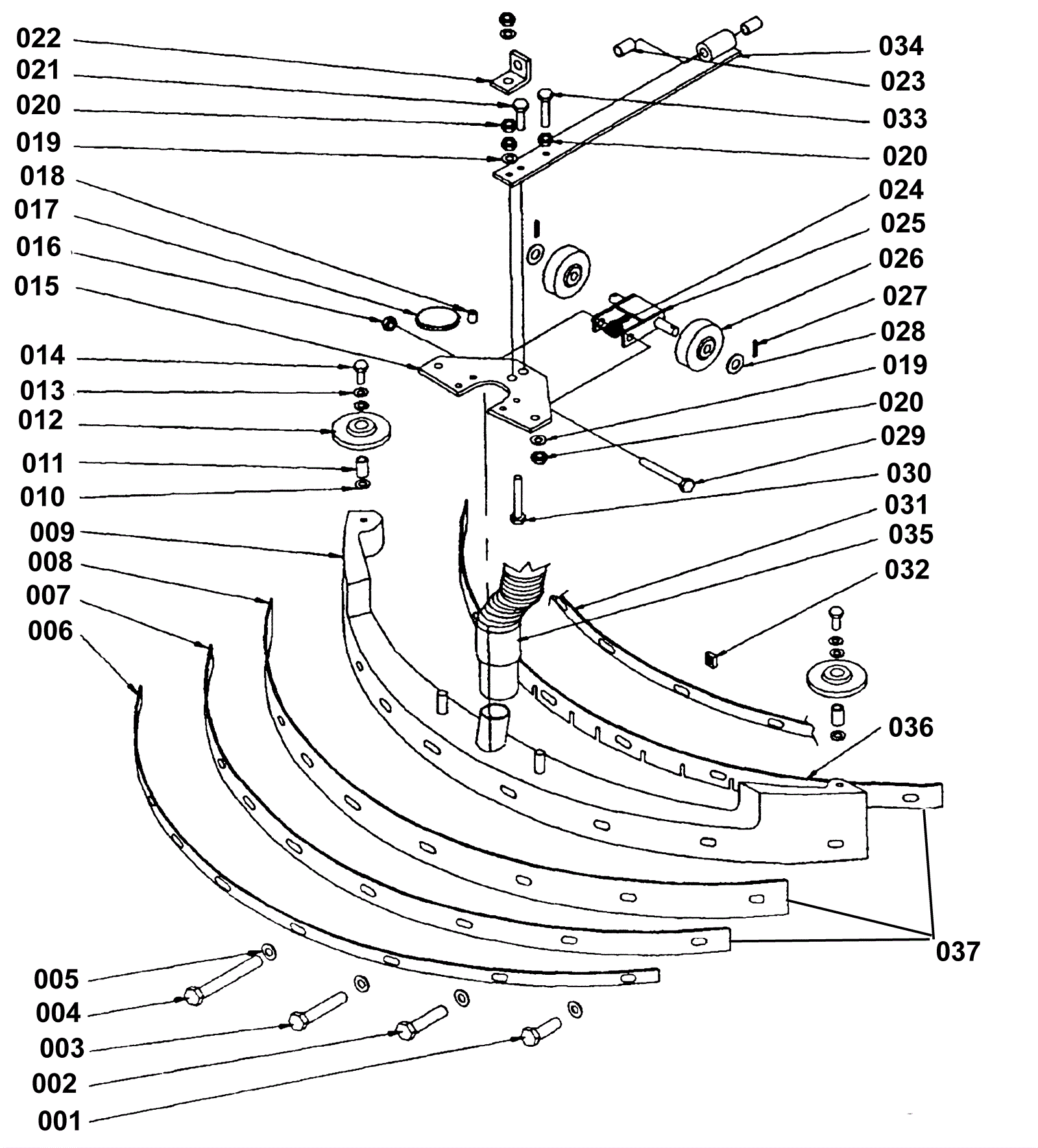 022
021
020
019
018
017
016
015
014
013
012
011
010
009
008
007
006
005
004
003
002
001
034
023
033
020
024
025
026
027
028
019
020
029
030
031
035
032
036
037