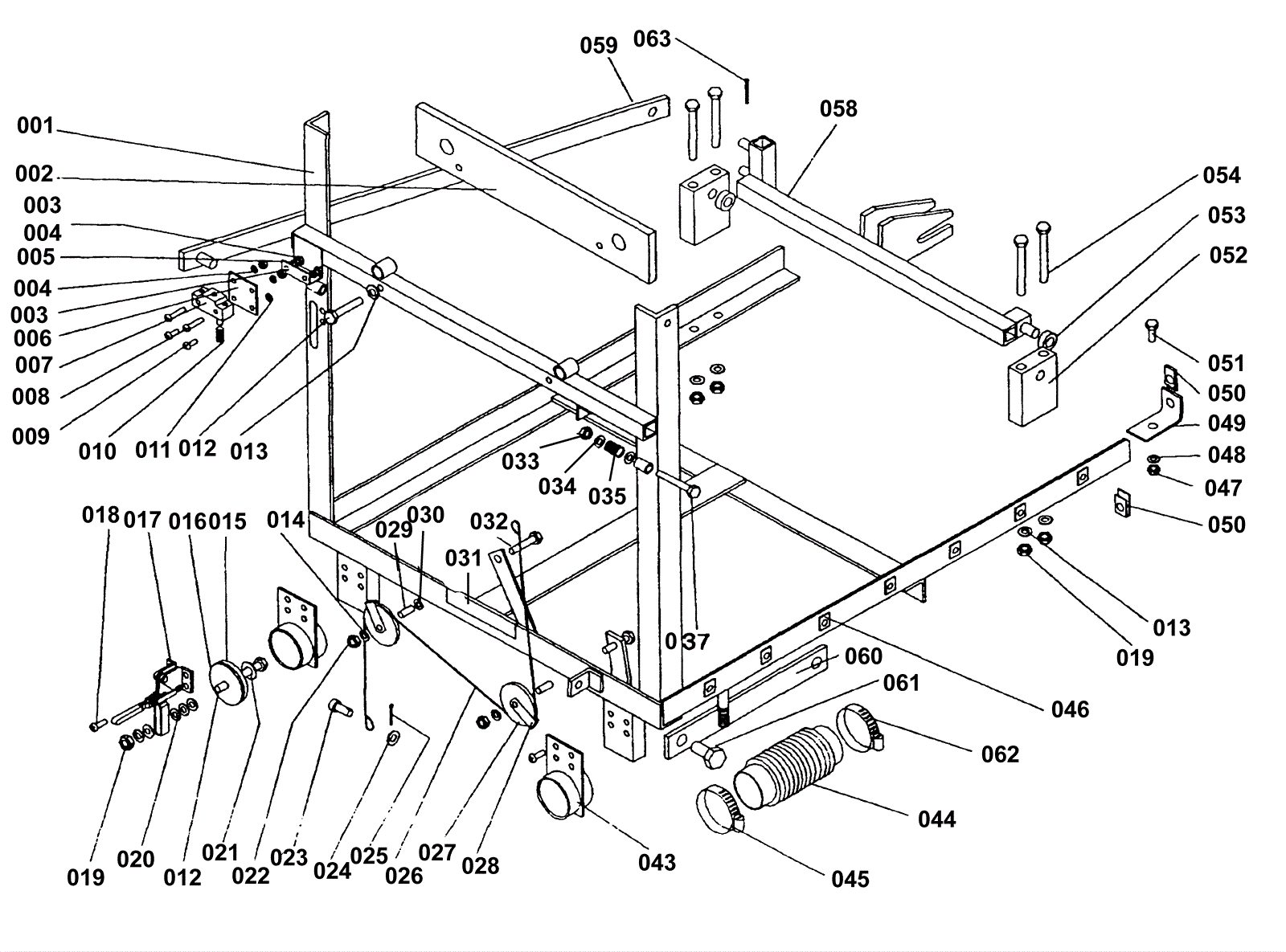 059 063
058
001
002
003
004
005
004
003
006
007
008
009
010 011 012 013
054
053
052
051
050
049
048
047
050
033 034 035
018 017 016 015 014 029 030 032
031
0 37
013
019
060
061
046
062
044
045
043
019 020 012 021 022 023 024 025 026 027 028