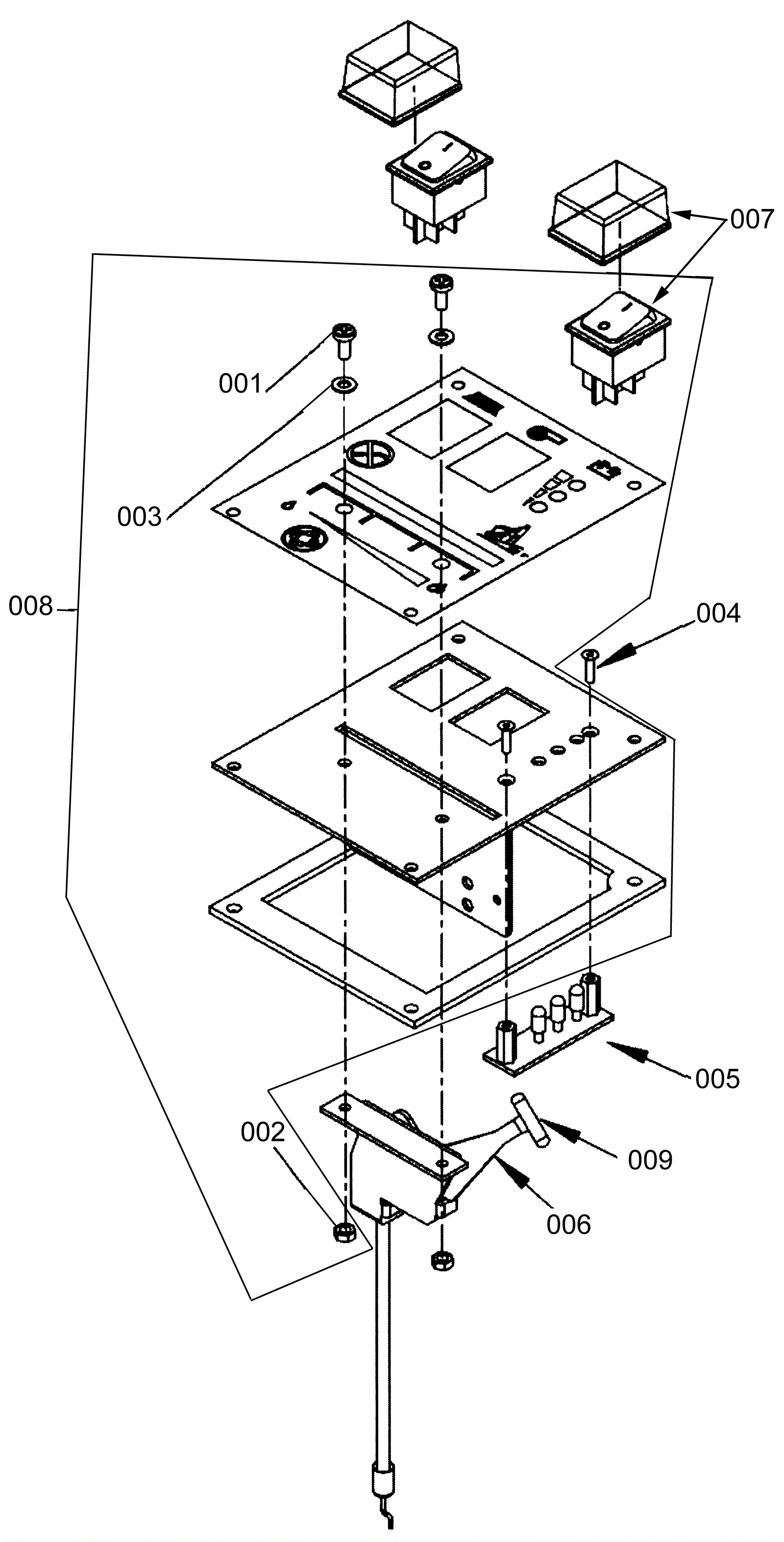 007
001
003
008
004
005
002
009
006