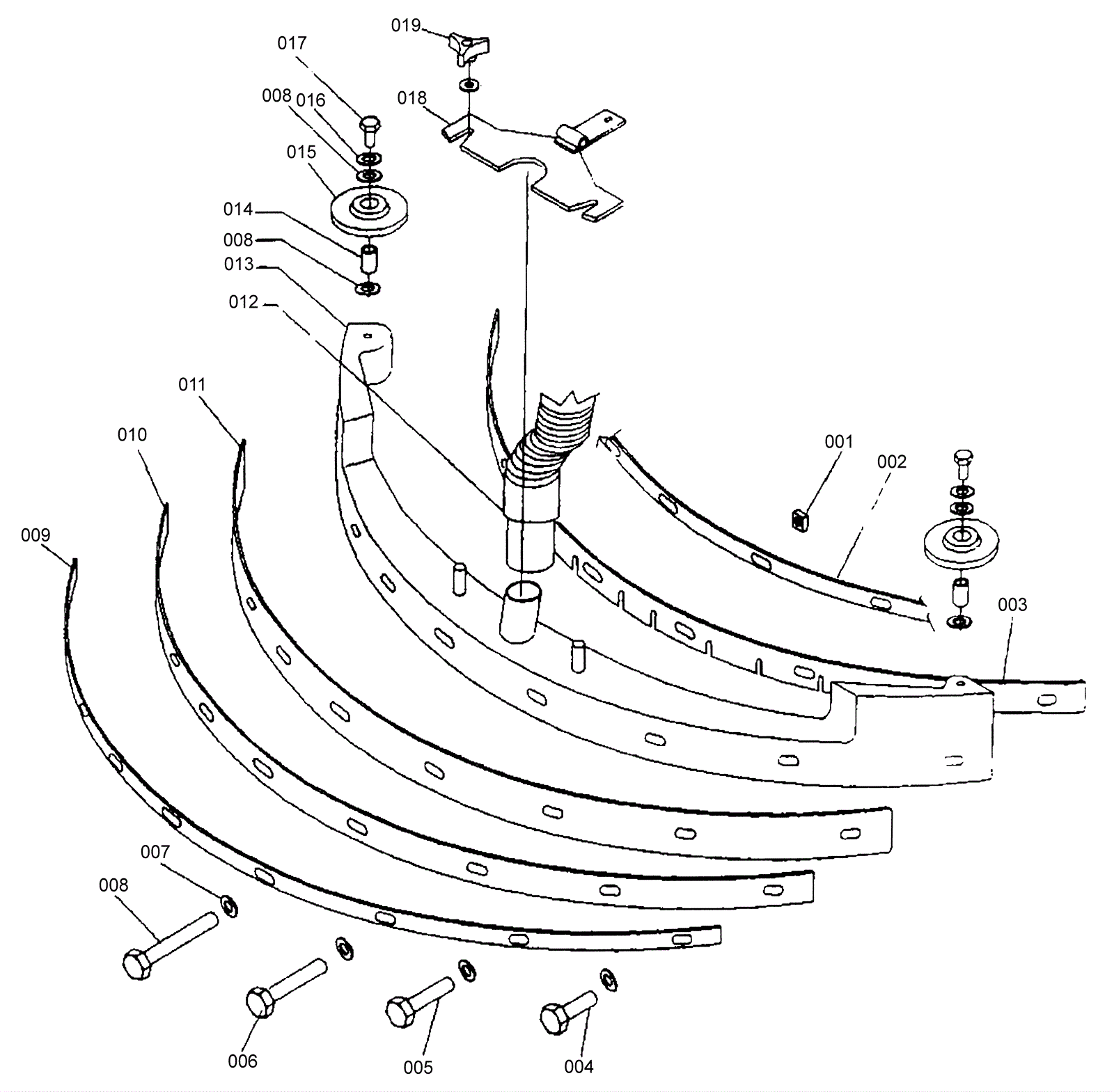 019
017
018
008
016
015
014
008
013
012
011
010
009
001
002
003
007
008
006
005
004