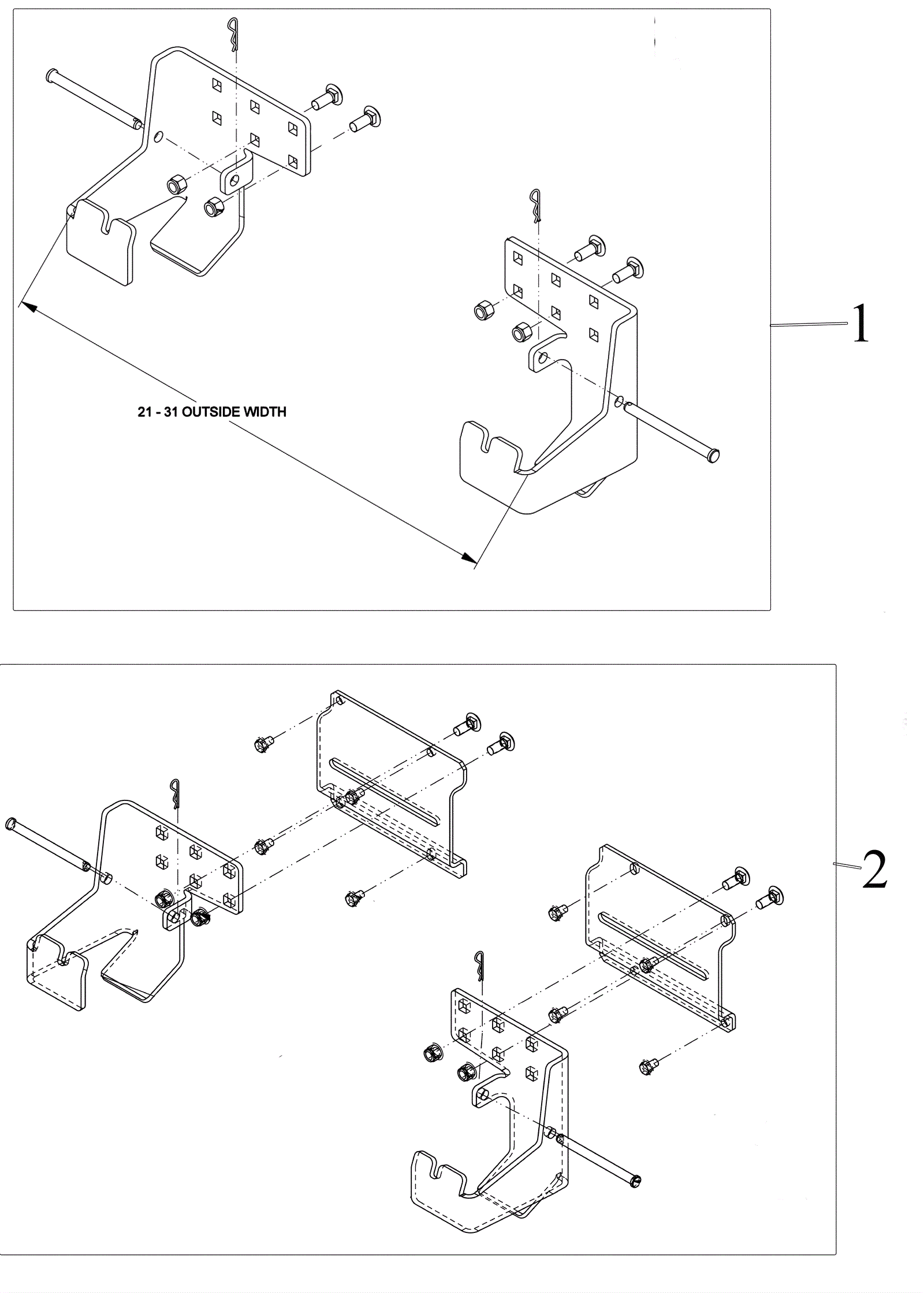 21 - 31 OUTSIDE WIDTH

1

2