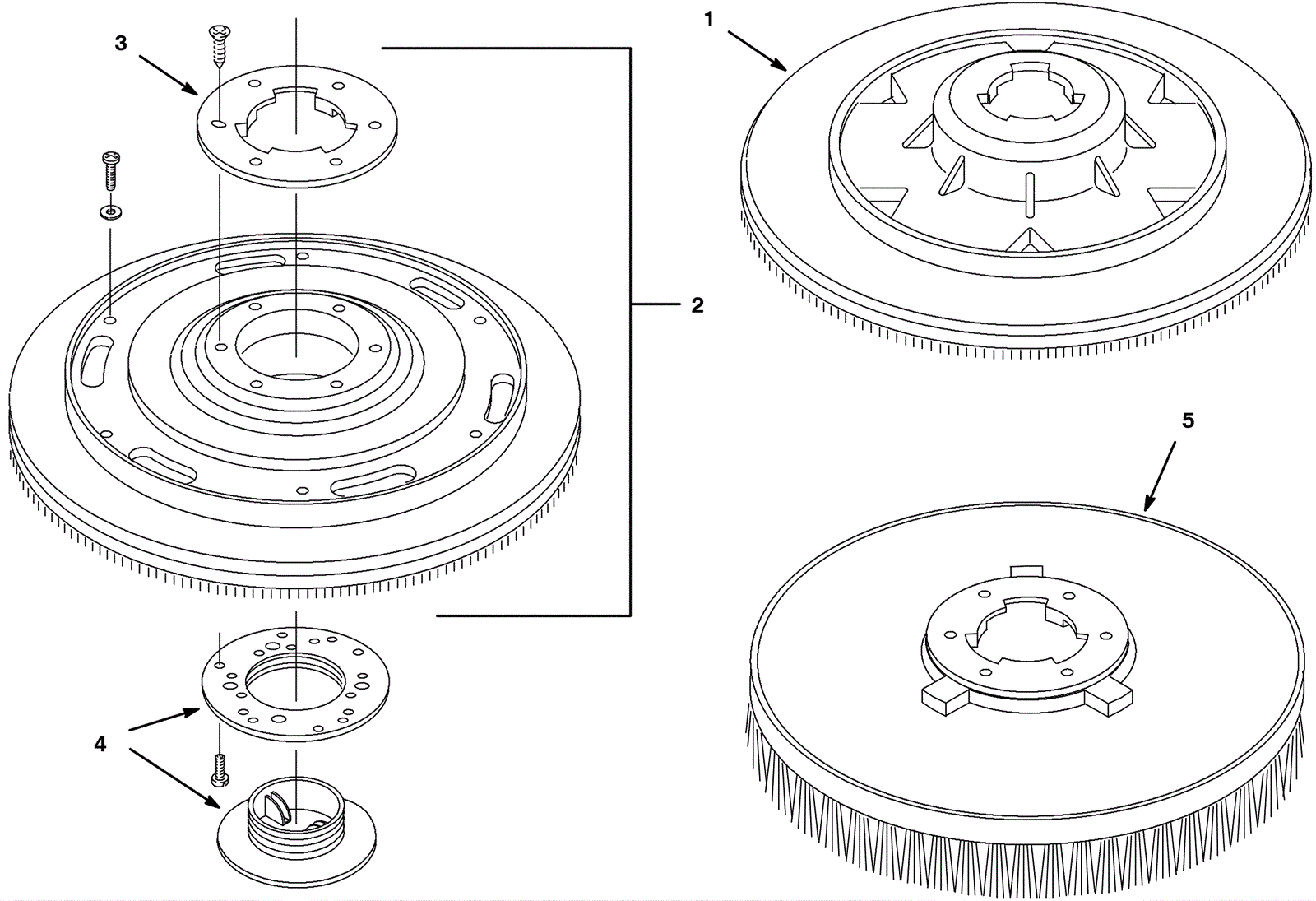 3
1
2
5
4