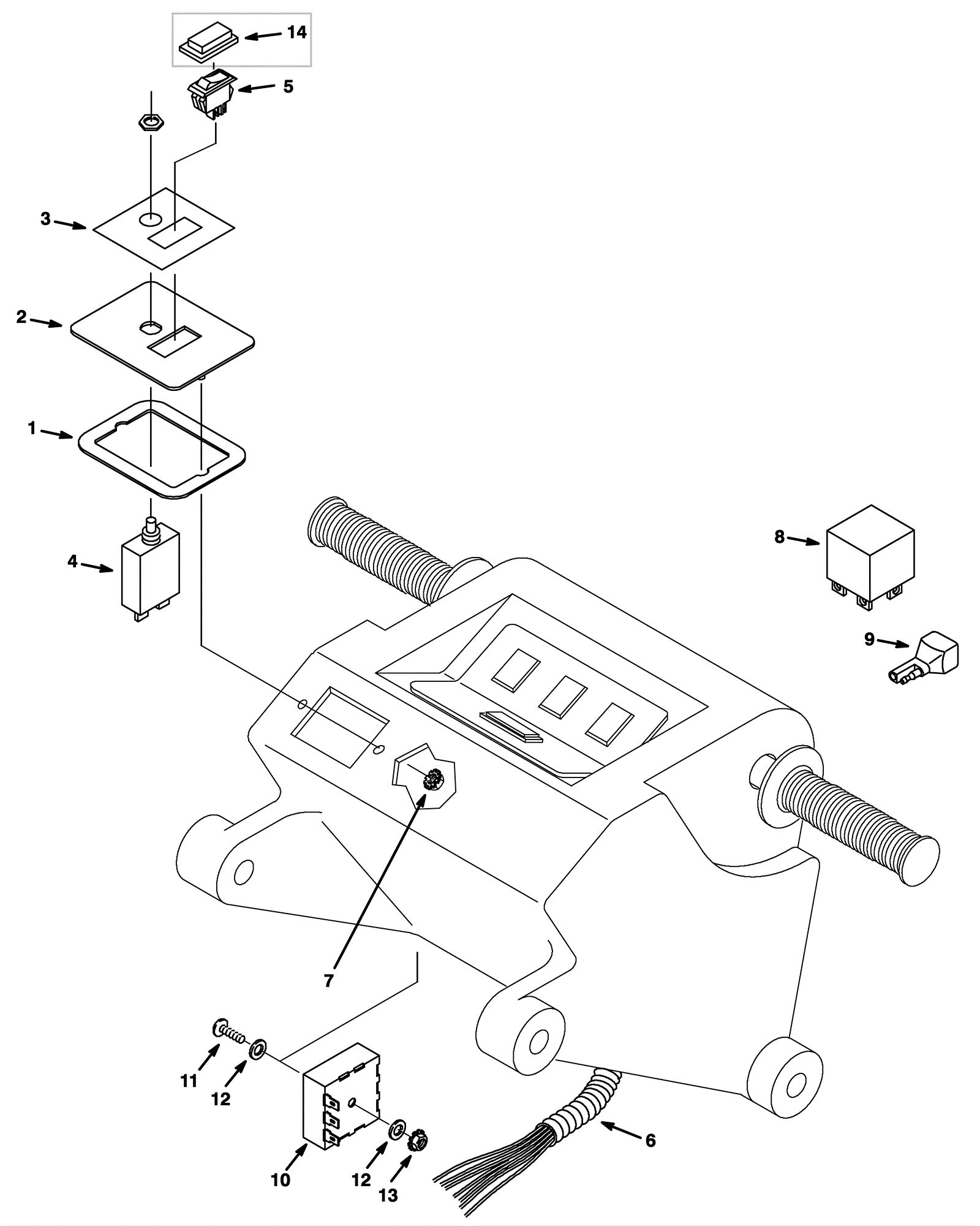 14
5
3
2
1
4
8
9
7
11
12
10
12
13
6