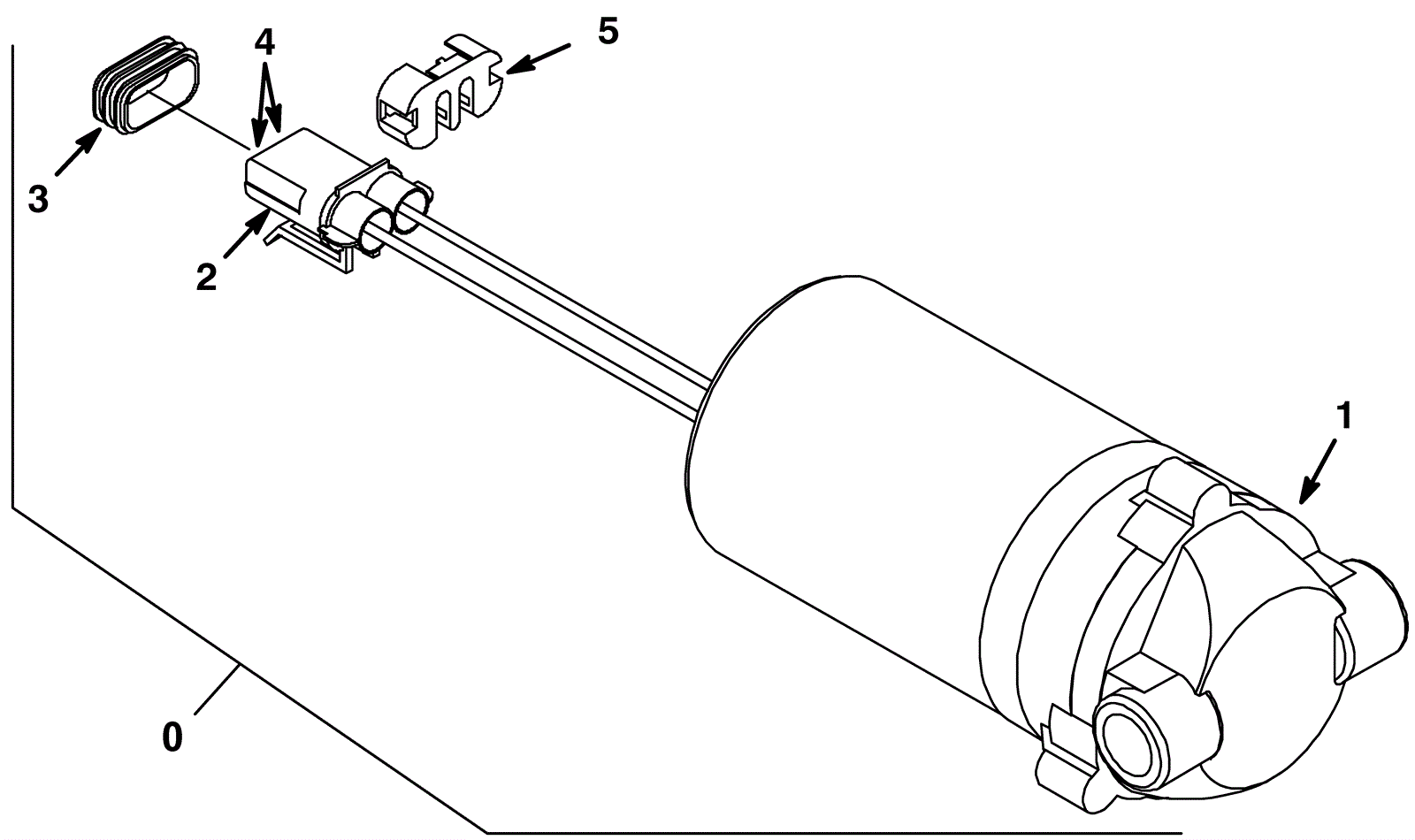 4
5
3
2
1
0