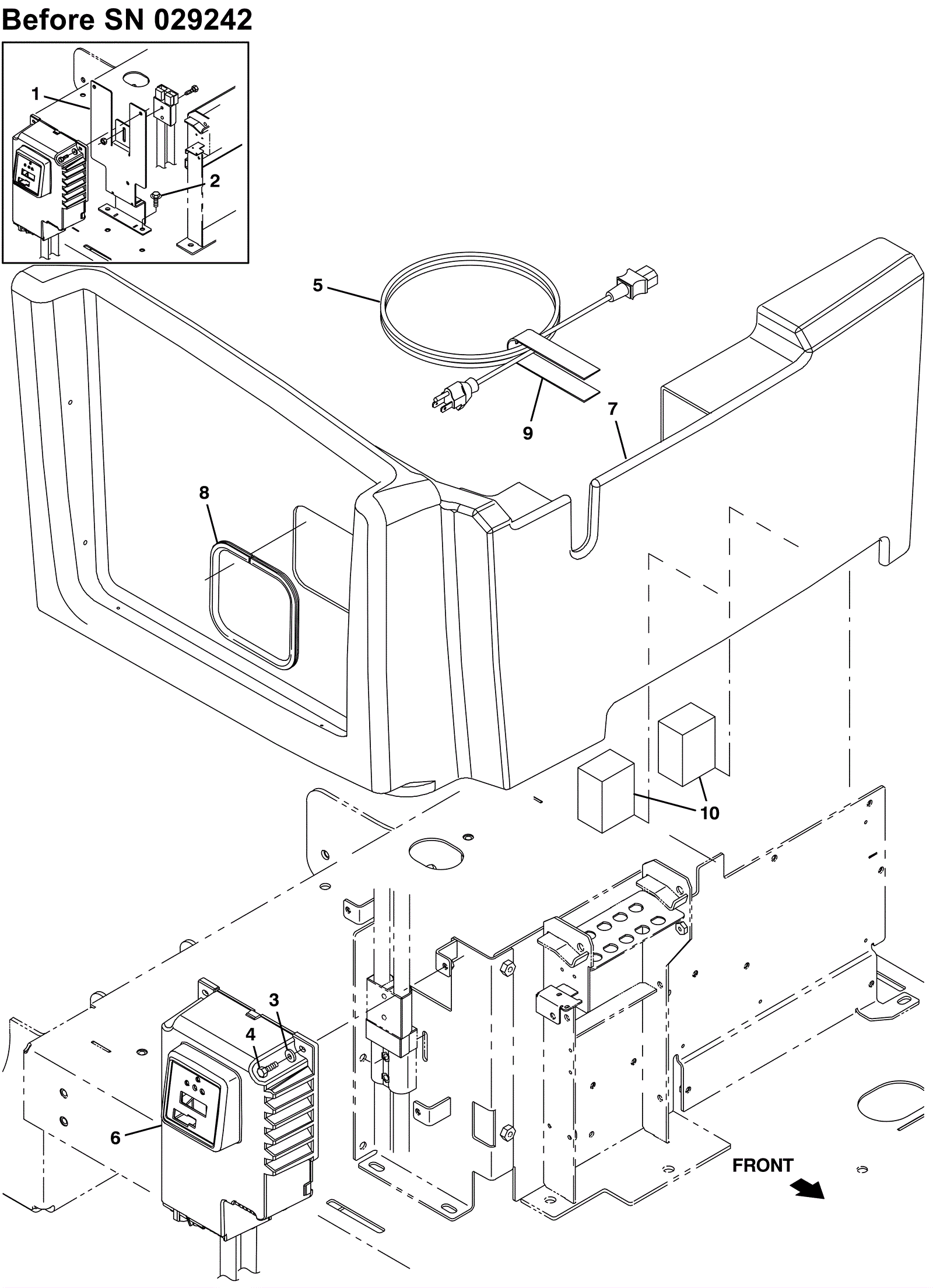 Before SN 029242

1

2

5

9

7

8

10

3

4

6

FRONT