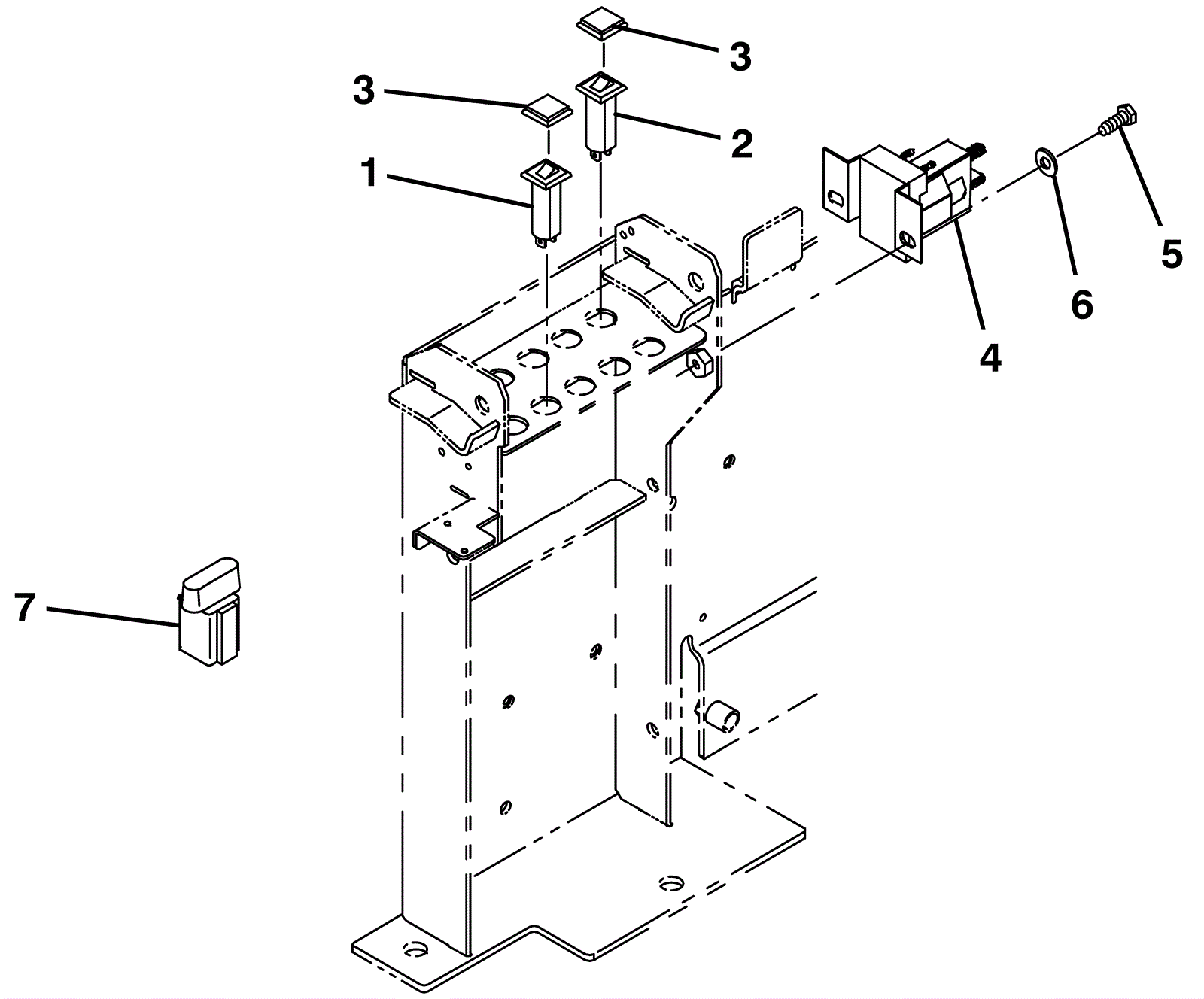 3
3
2
1
5
6
4
7