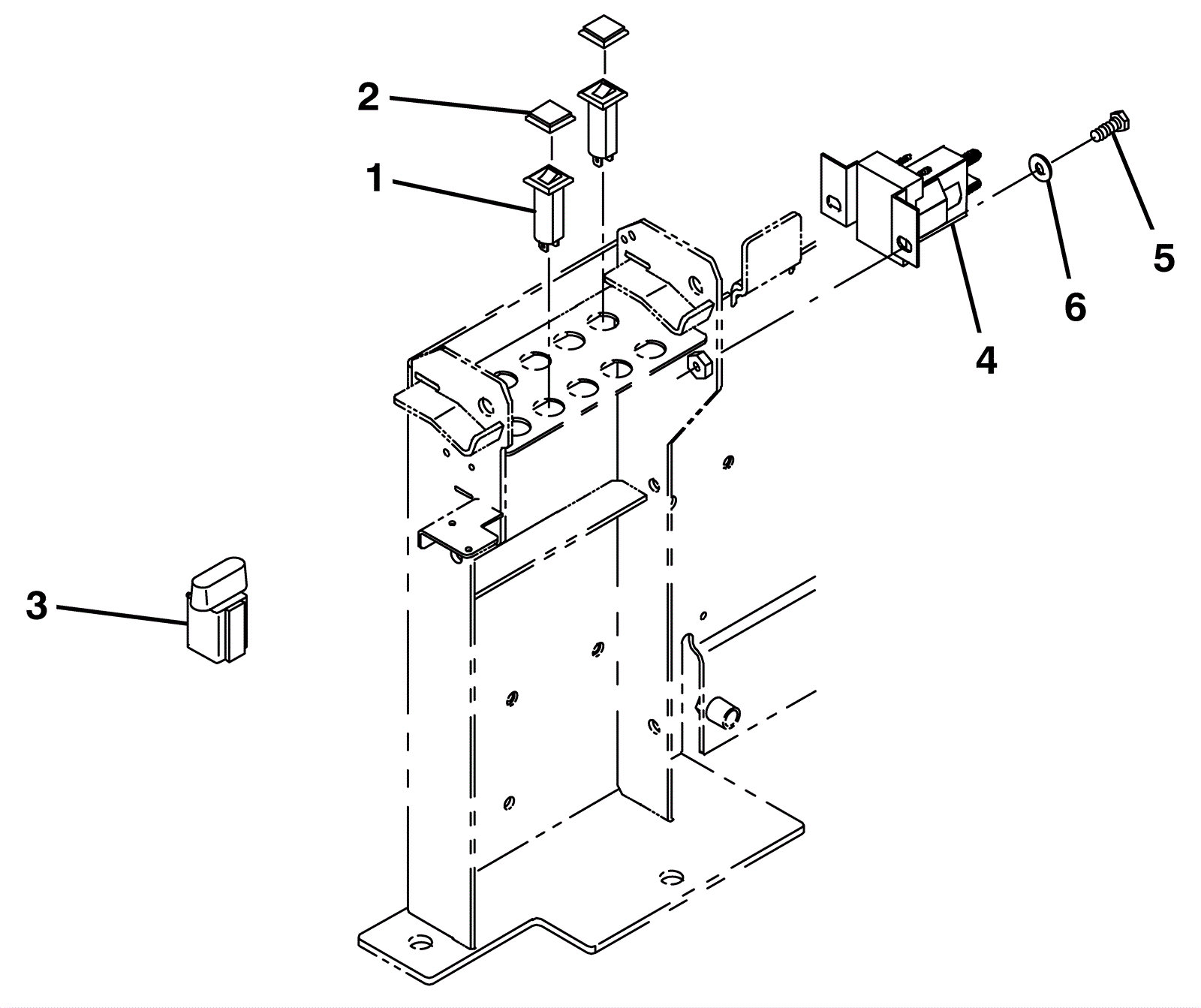 2
1
5
6
4
3