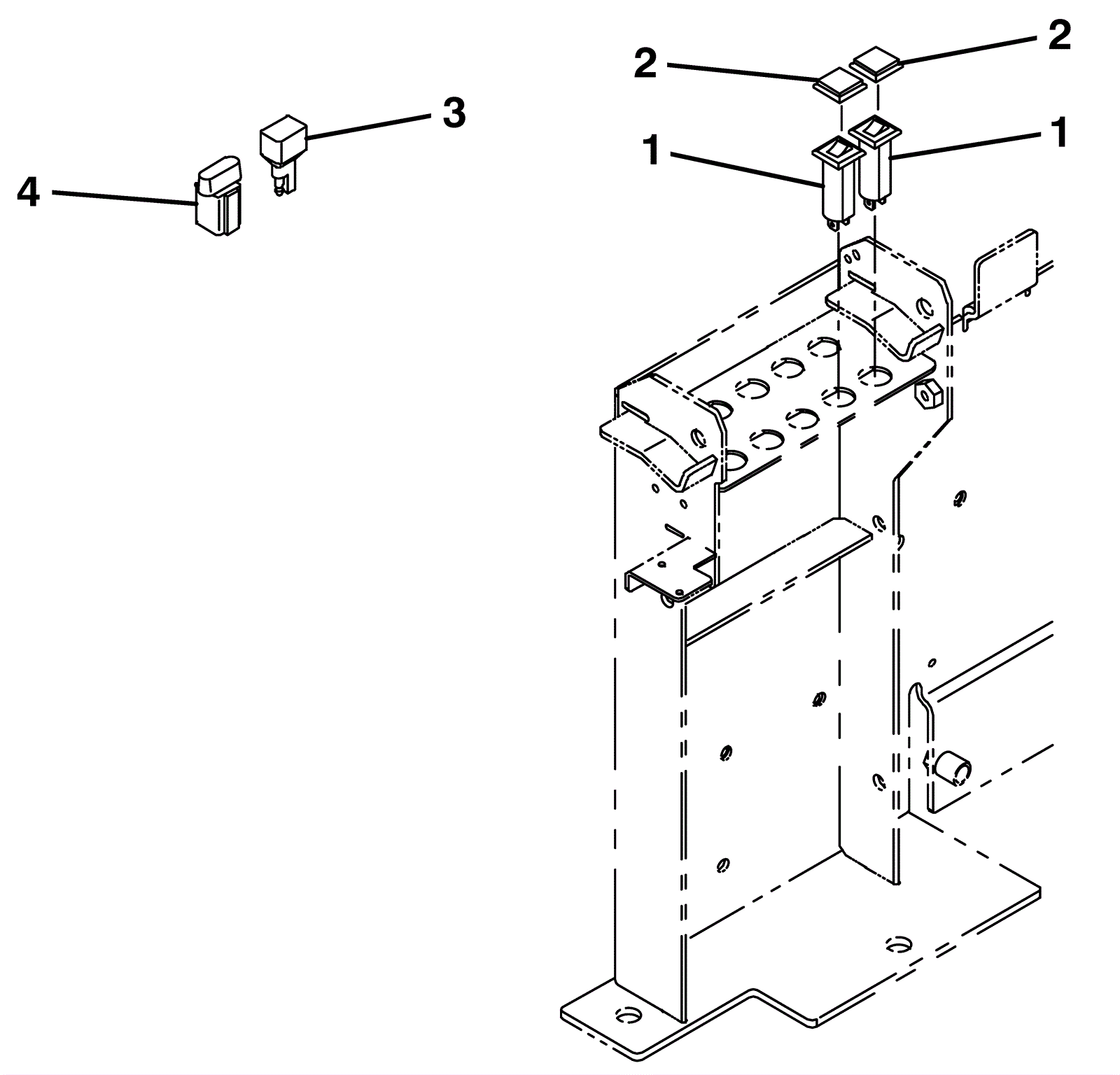 2
2
3
1
1
4