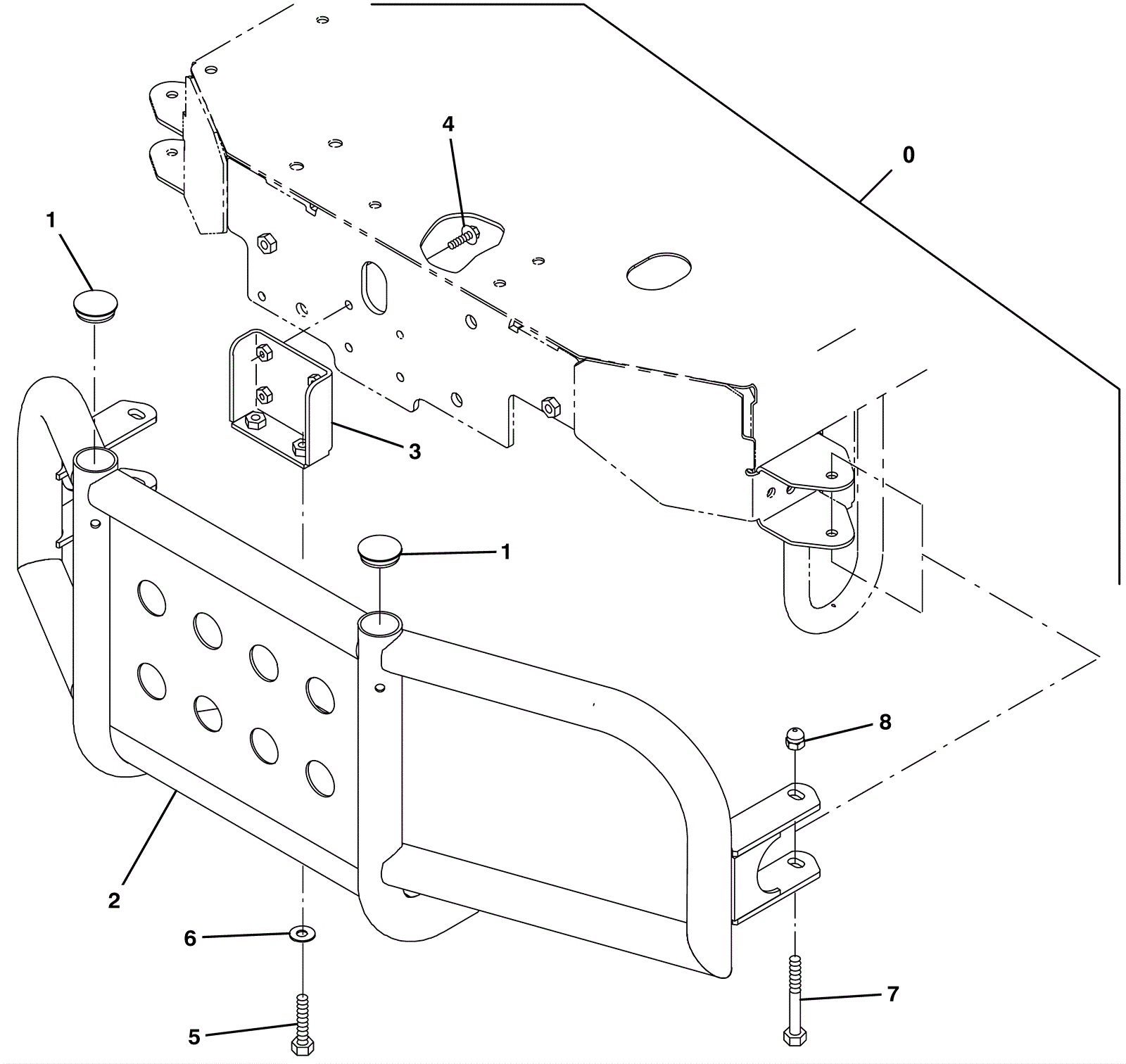 4
0
1
3
1
8
2
6
7
5