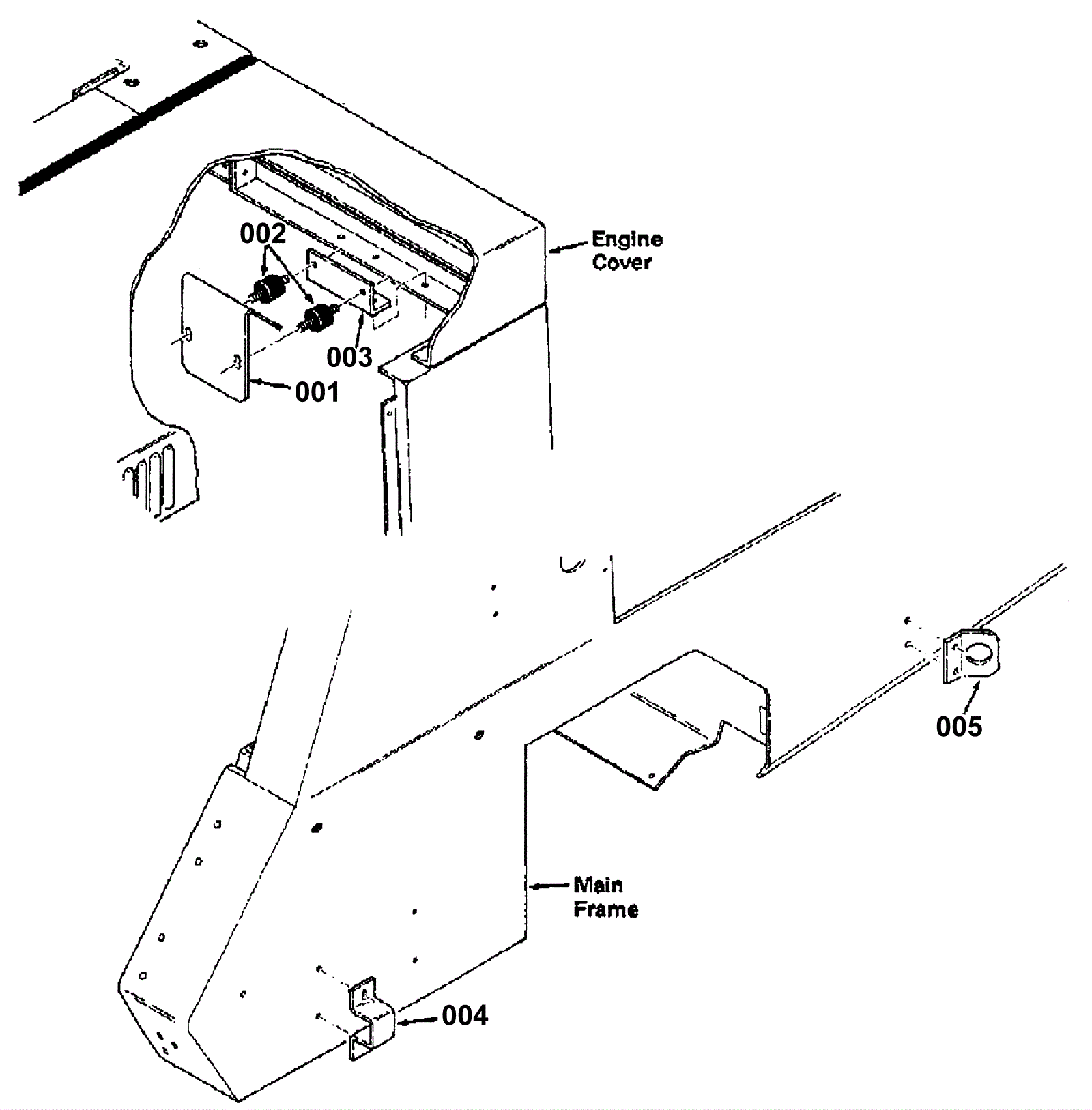 002

Engine Cover

003

001

005

Main Frame

004