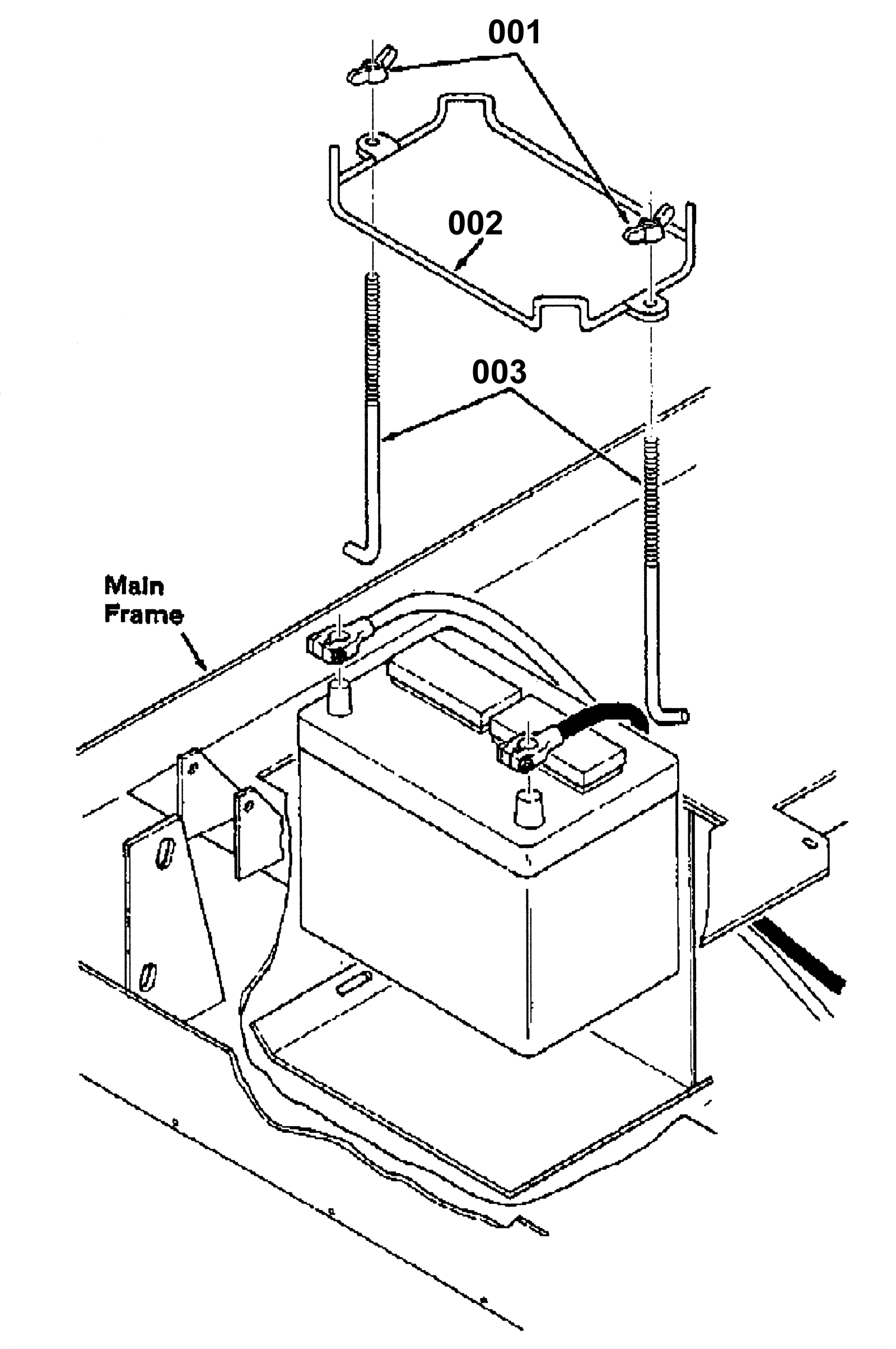 001

002

003

Main Frame