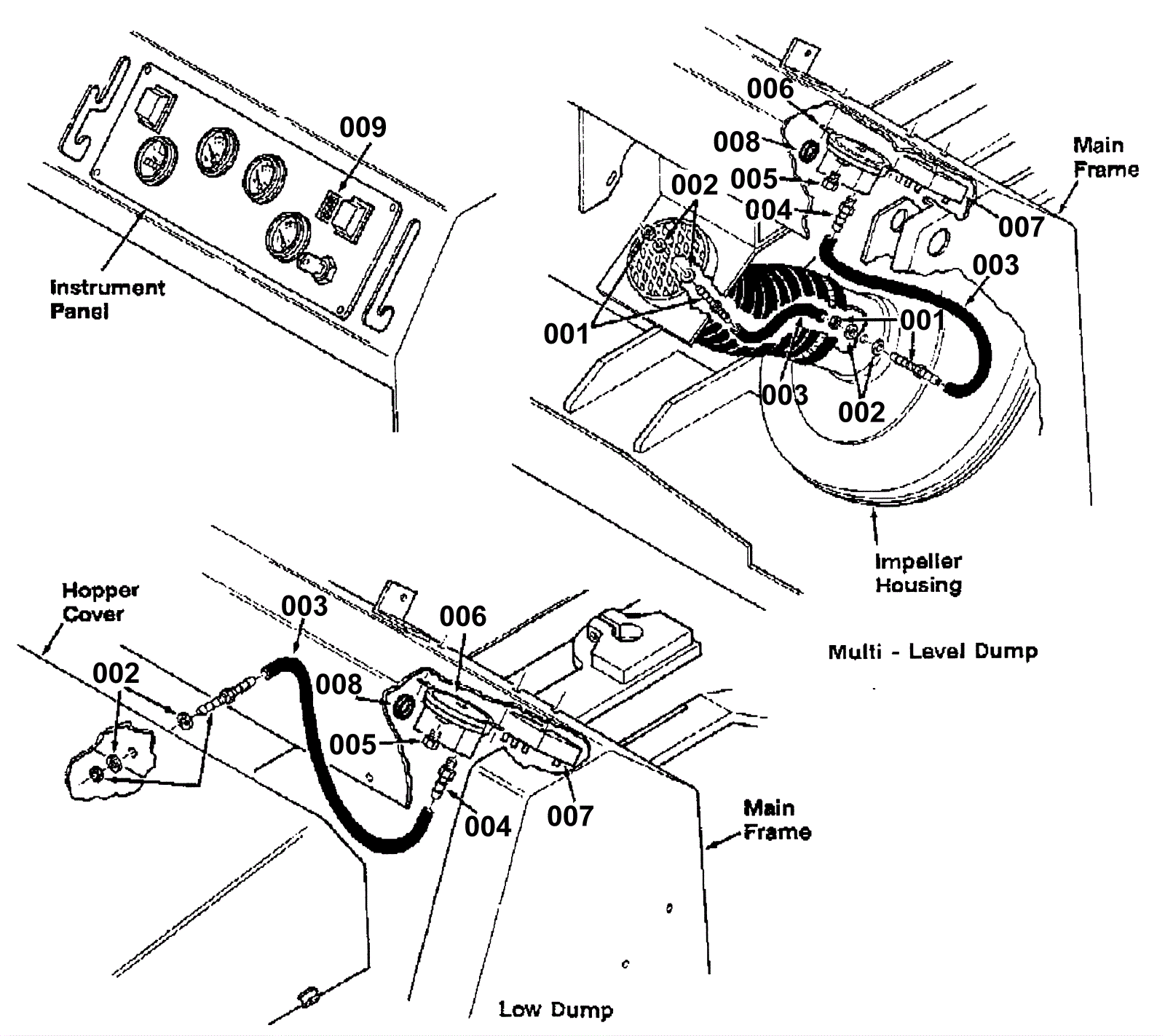 009

Instrument Panel

006
008
005
002
004
007
Main Frame
003
001
001
003
002
Impeller Housing

Multi - Level Dump

Hopper Cover
003
006
002
008
005
004
007
Main Frame

Low Dump