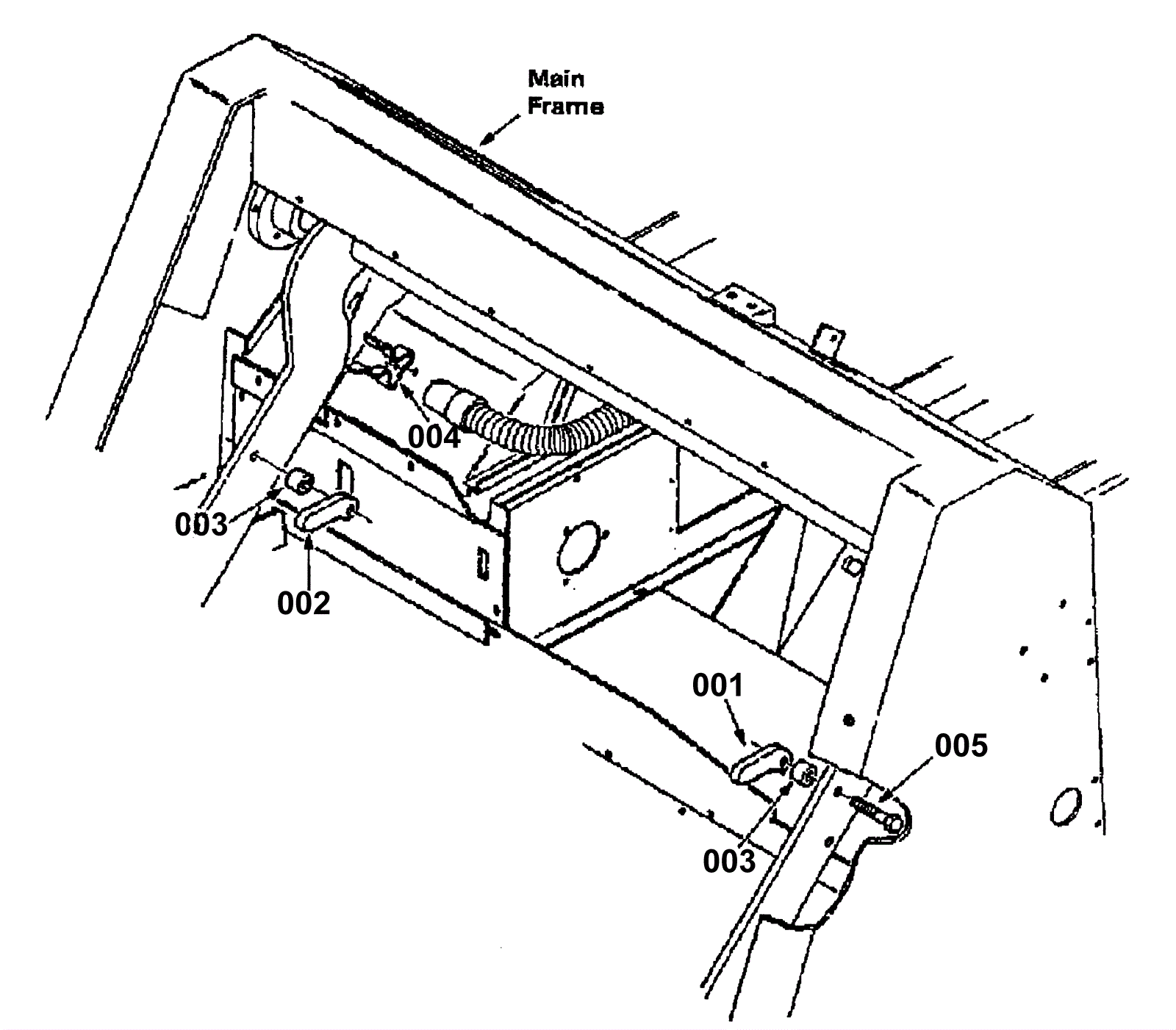 Main Frame

004

003

002

001

005

003