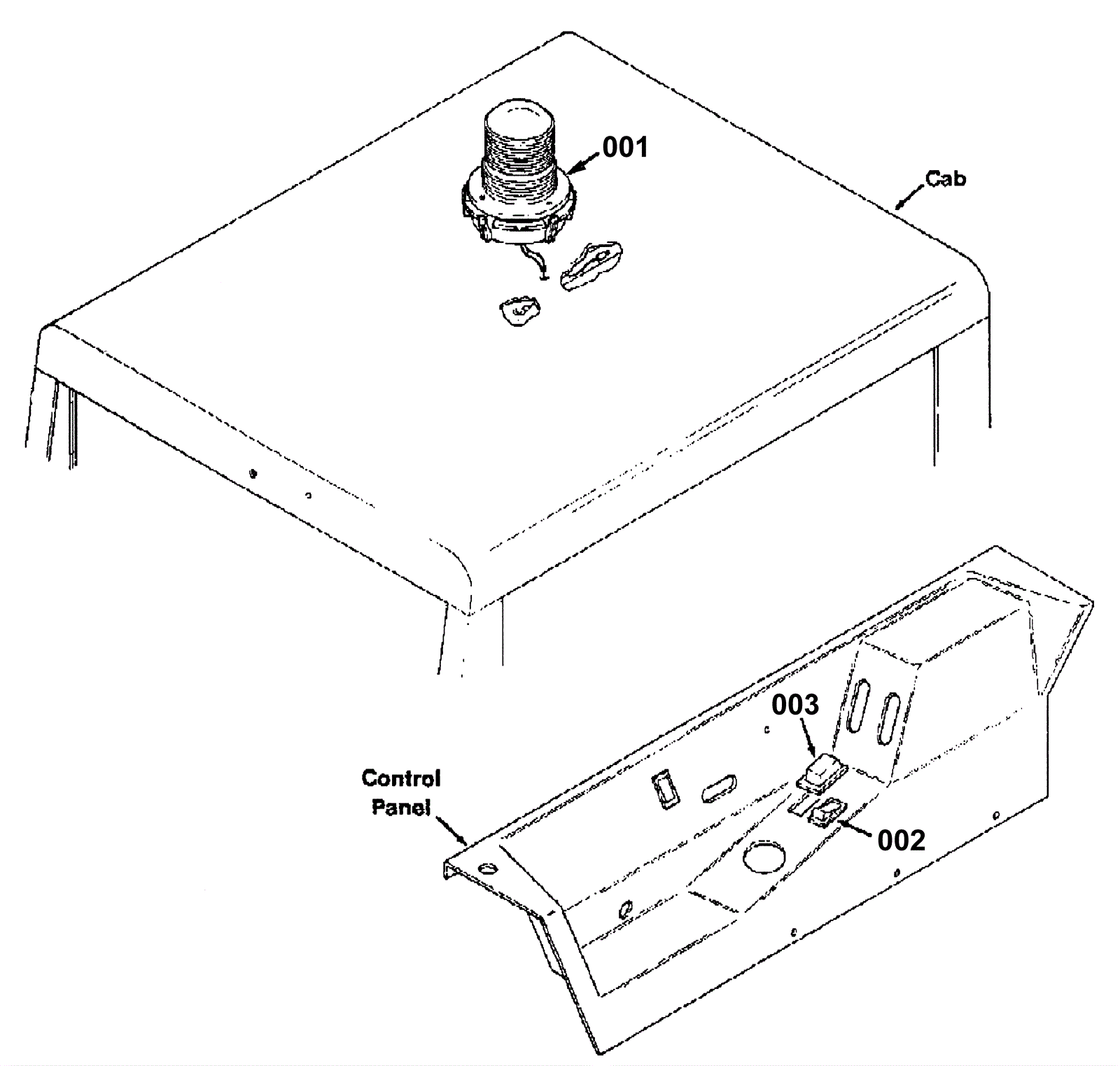 001
Cab
003
Control Panel
002