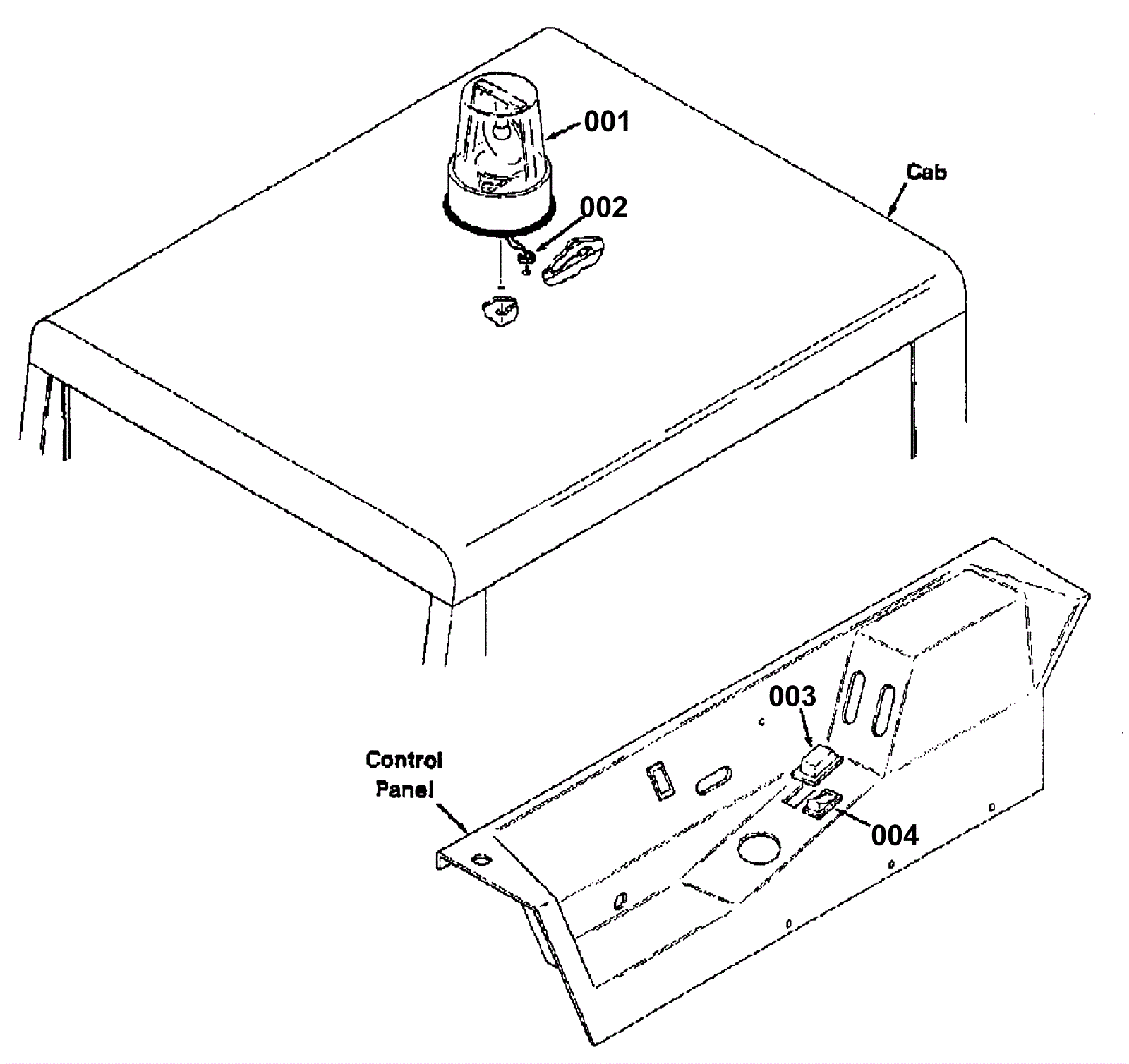 001

Cab

002

003

Control Panel

004