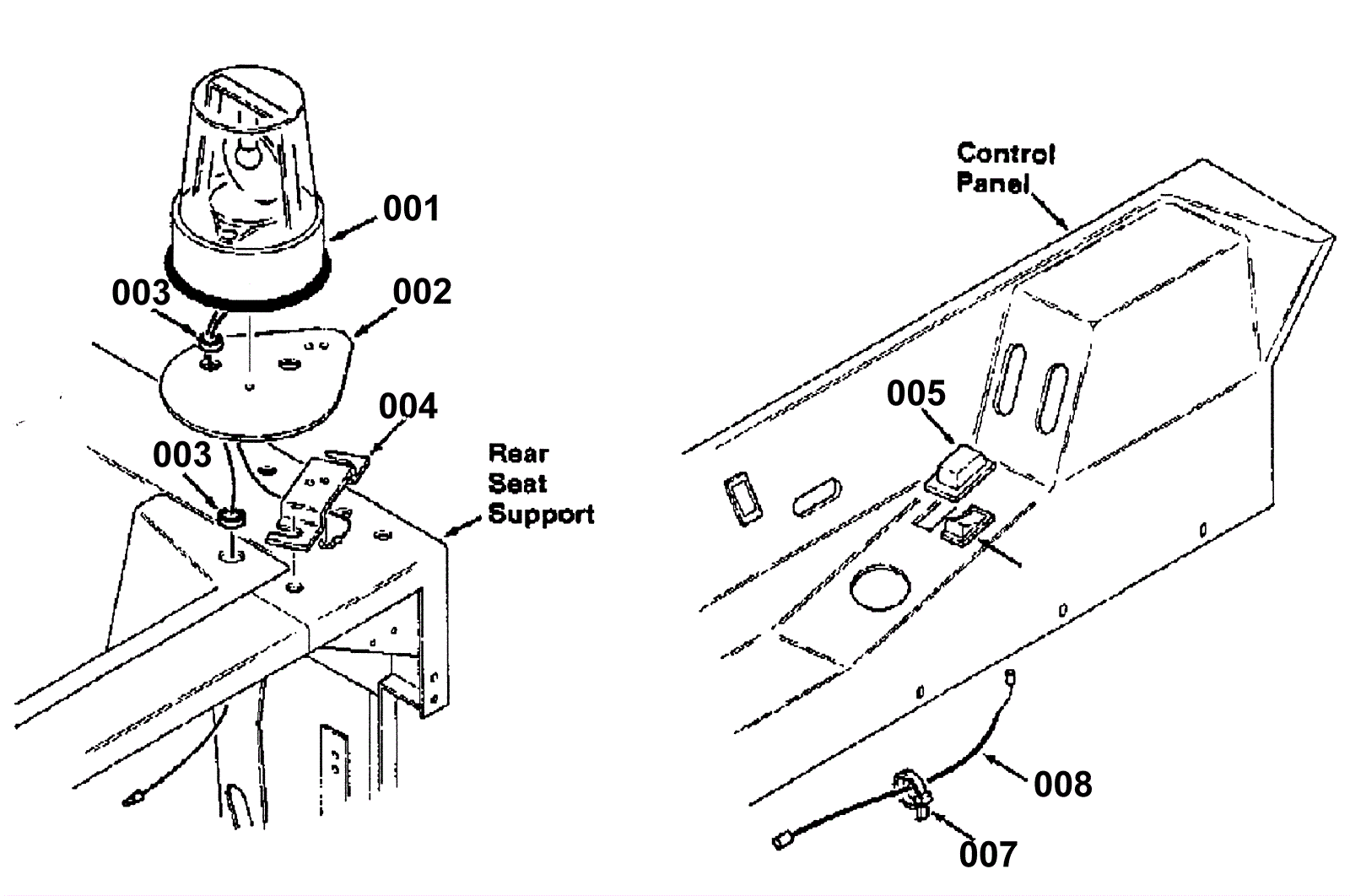 001

003

002

004

003

Rear Seat Support

Control Panel

005

008

007