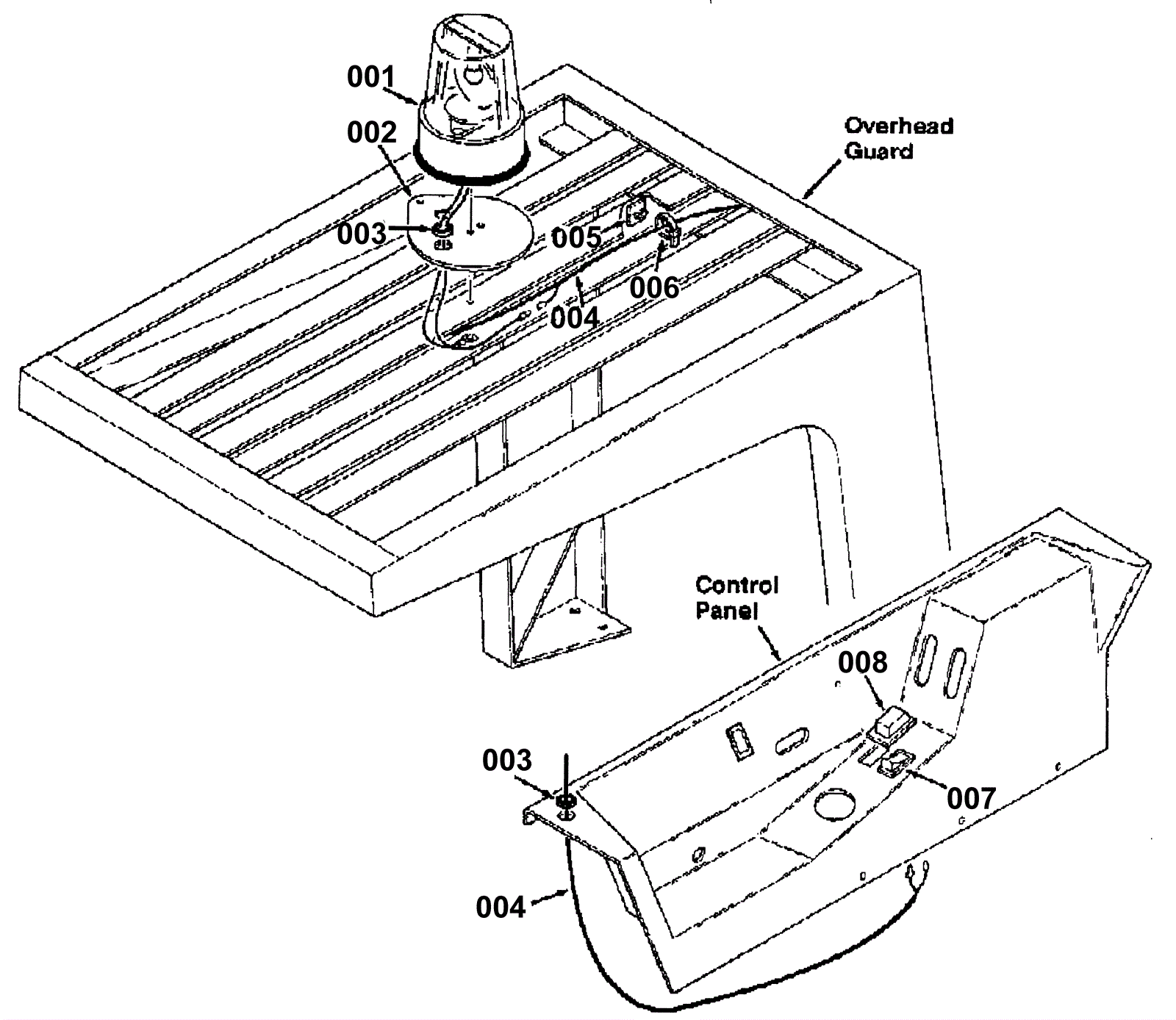 001
002
Overhead Guard
003
005
006
004
Control Panel
008
003
007
004