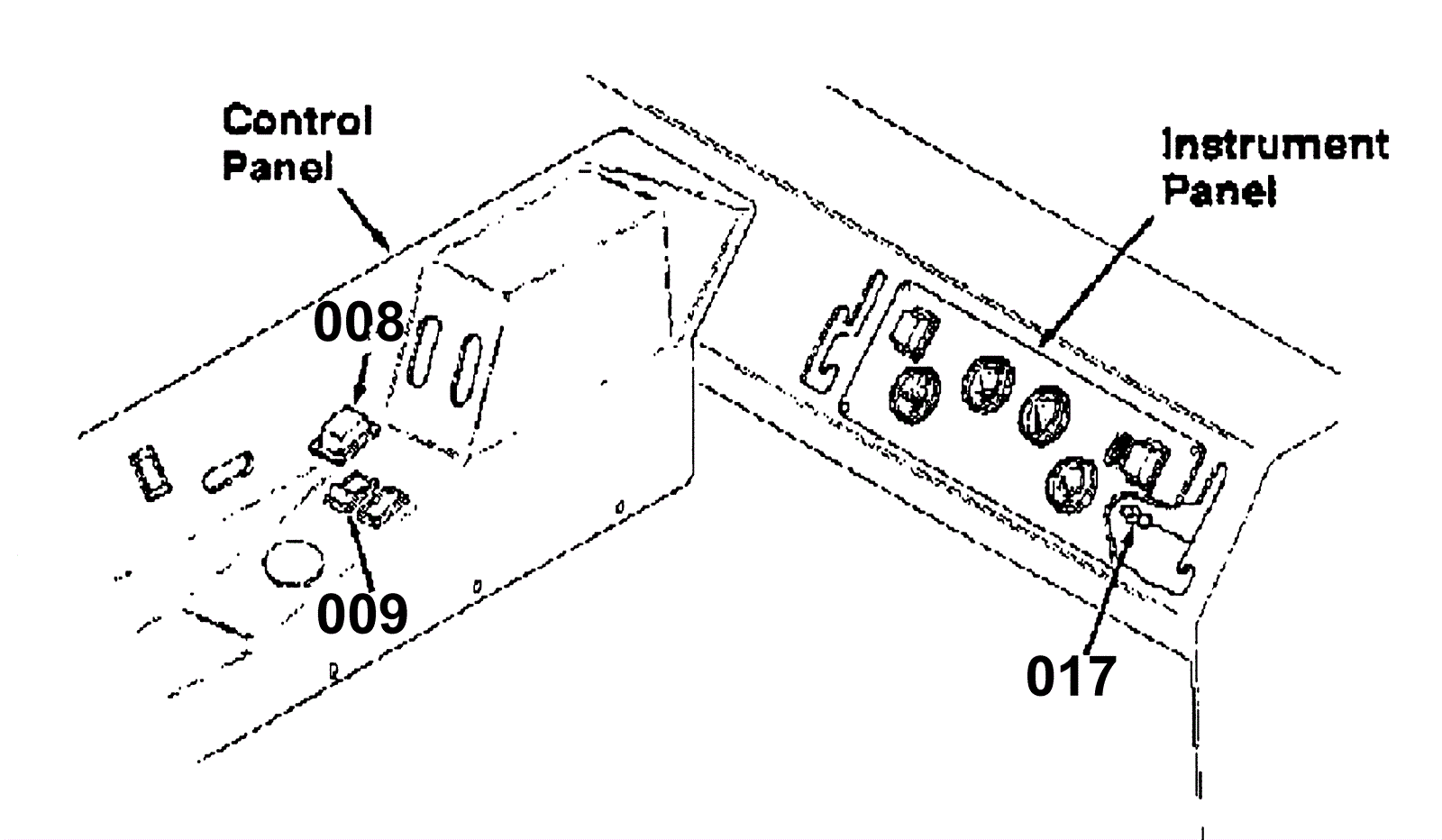 Control Panel

Instrument Panel

008

009

017