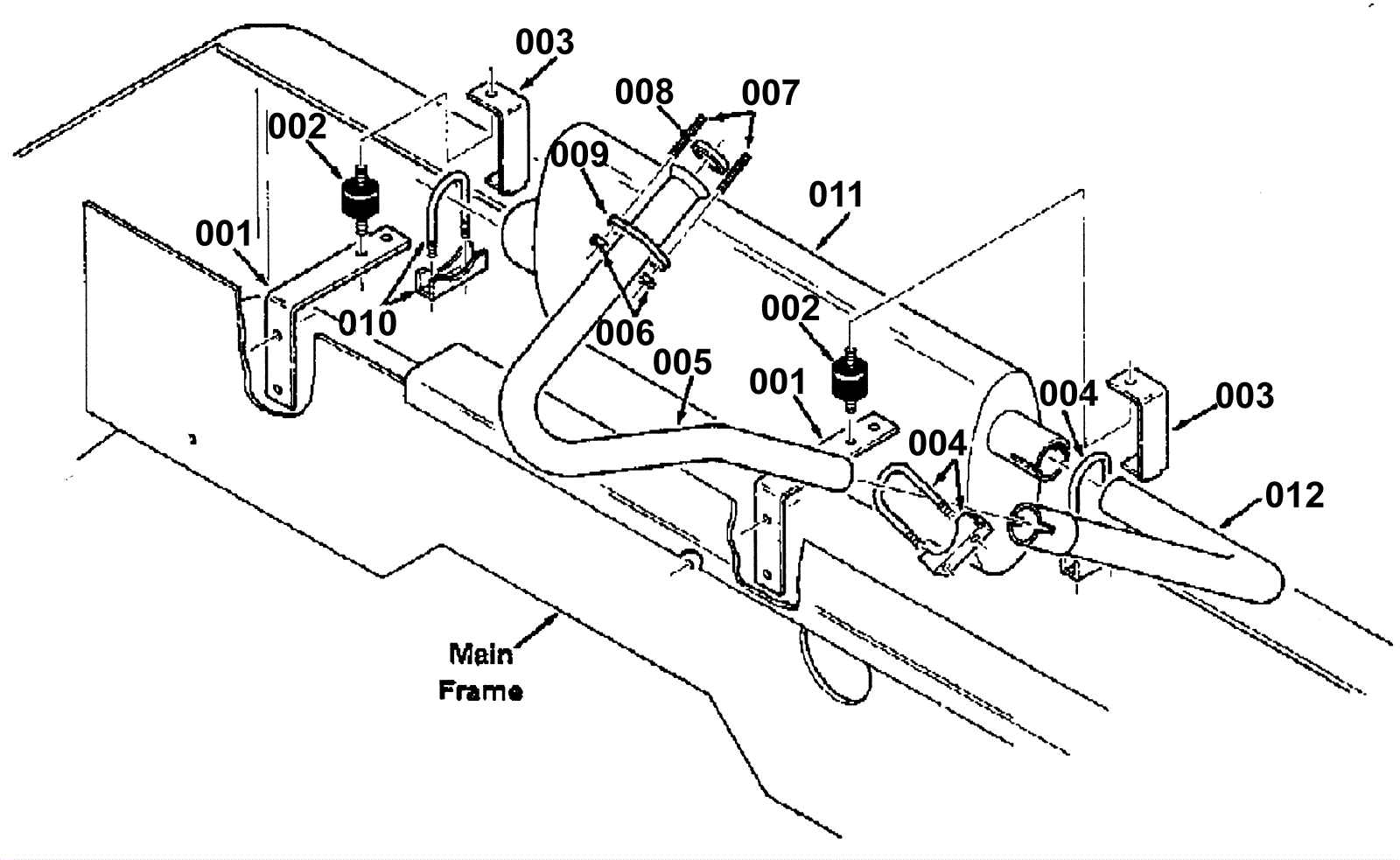 003
008
007
002
009
011
001
010
006
002
005
001
004
003
004
012
Main Frame