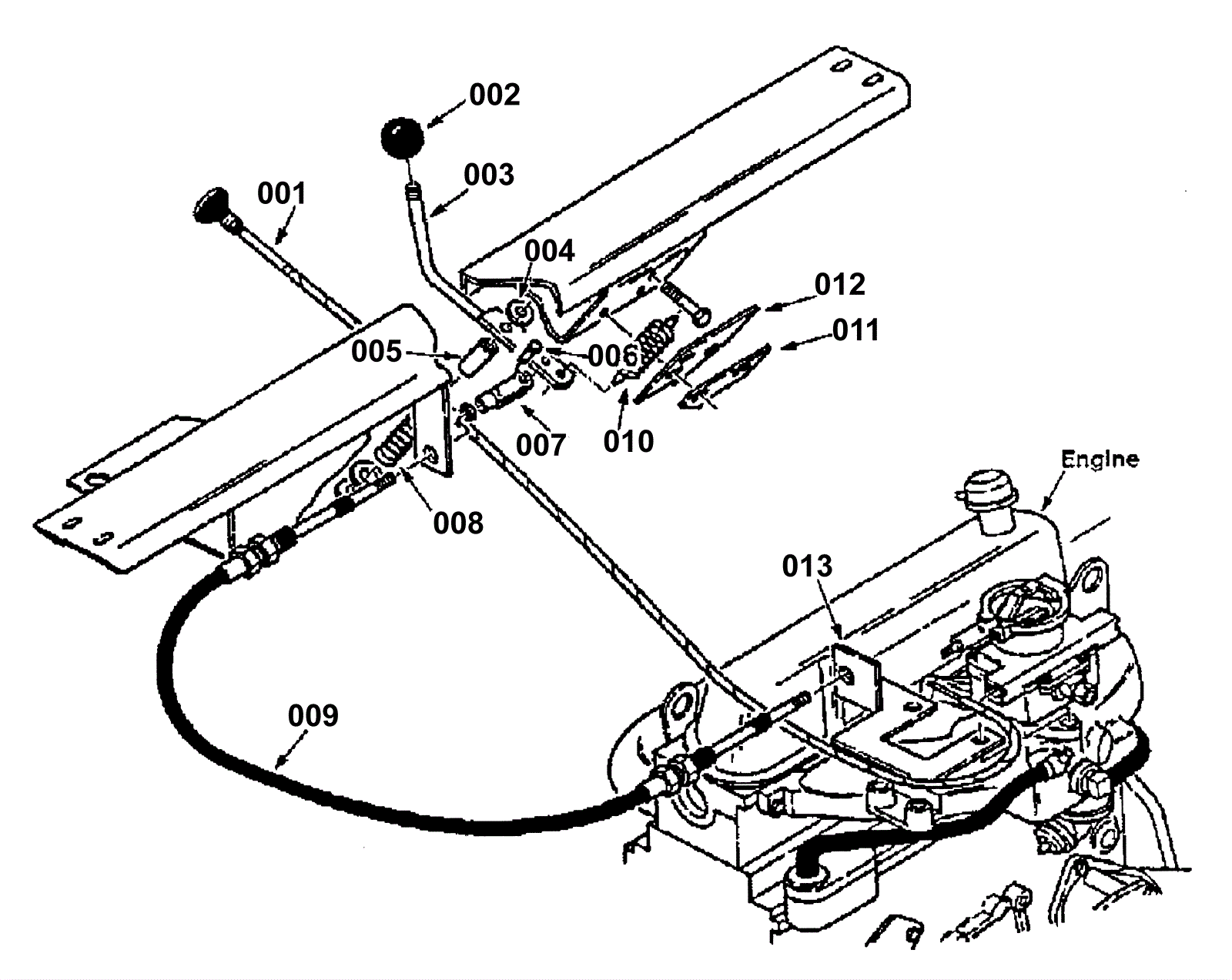 002
003
001
004
012
011
005
006
007
010
008
Engine
013
009