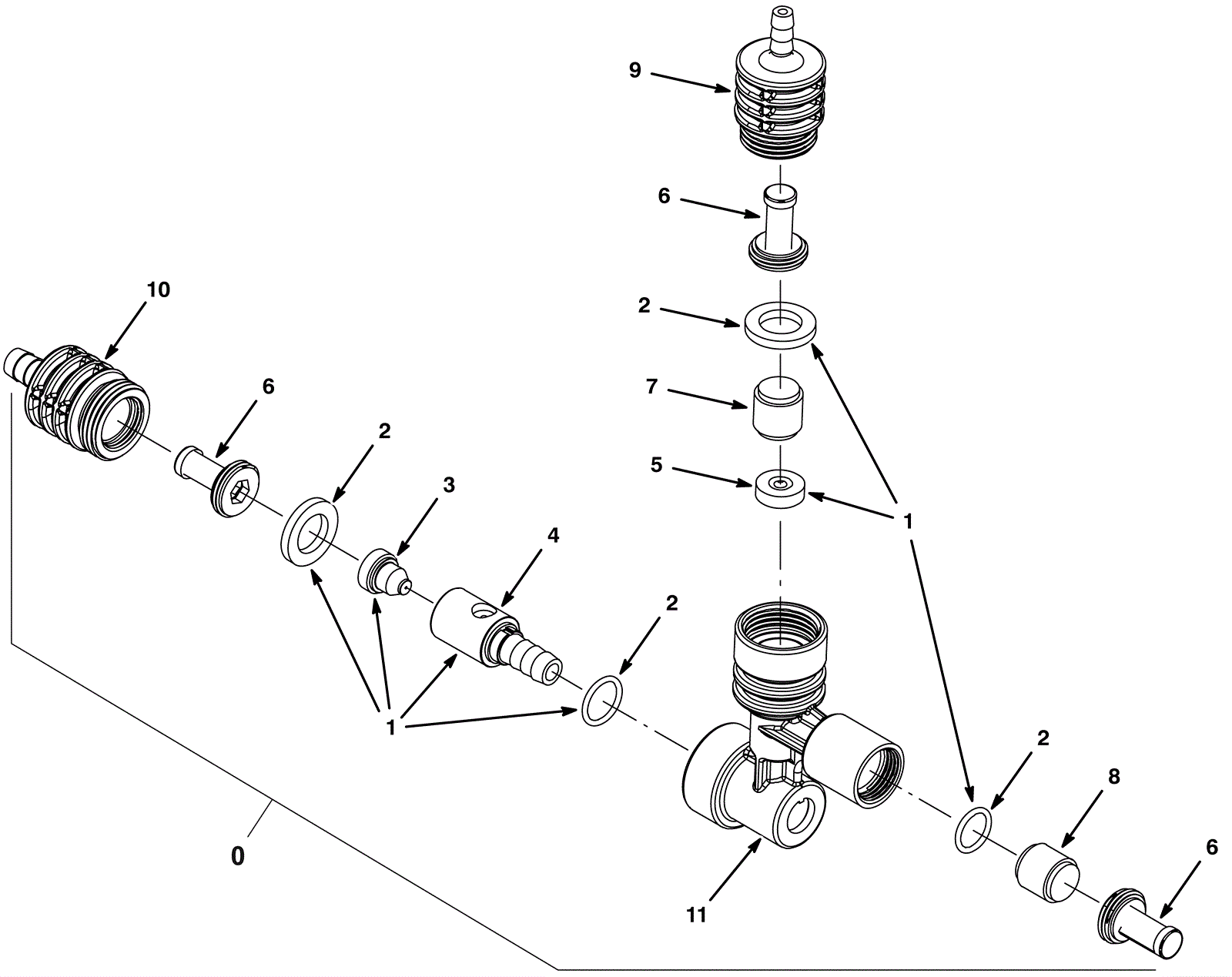 9
6
2
7
5
1
10
6
2
3
4
2
1
2
8
6
11
0