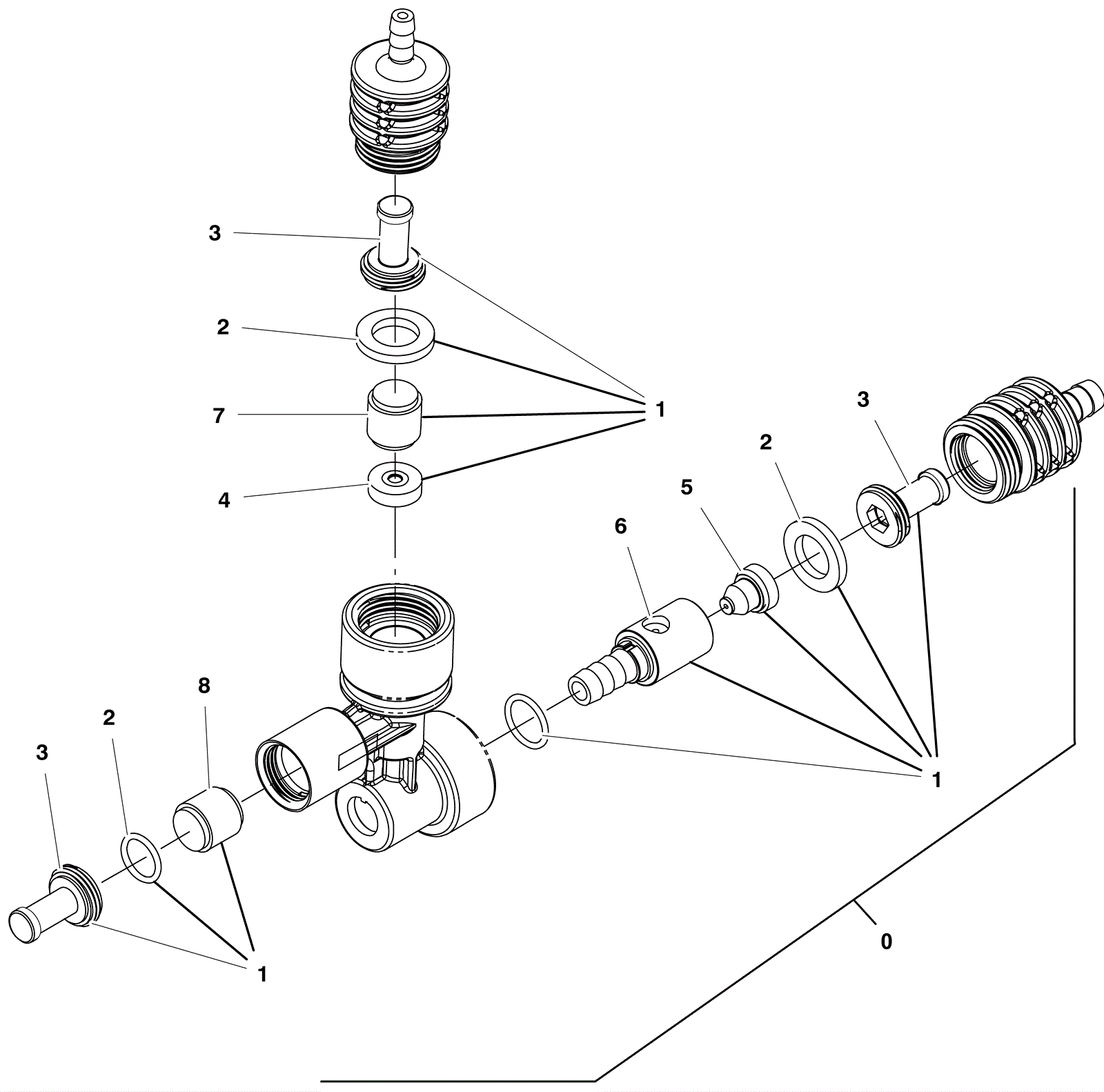 3
2
7
4
1
3
2
5
6
8
2
3
1
1
0